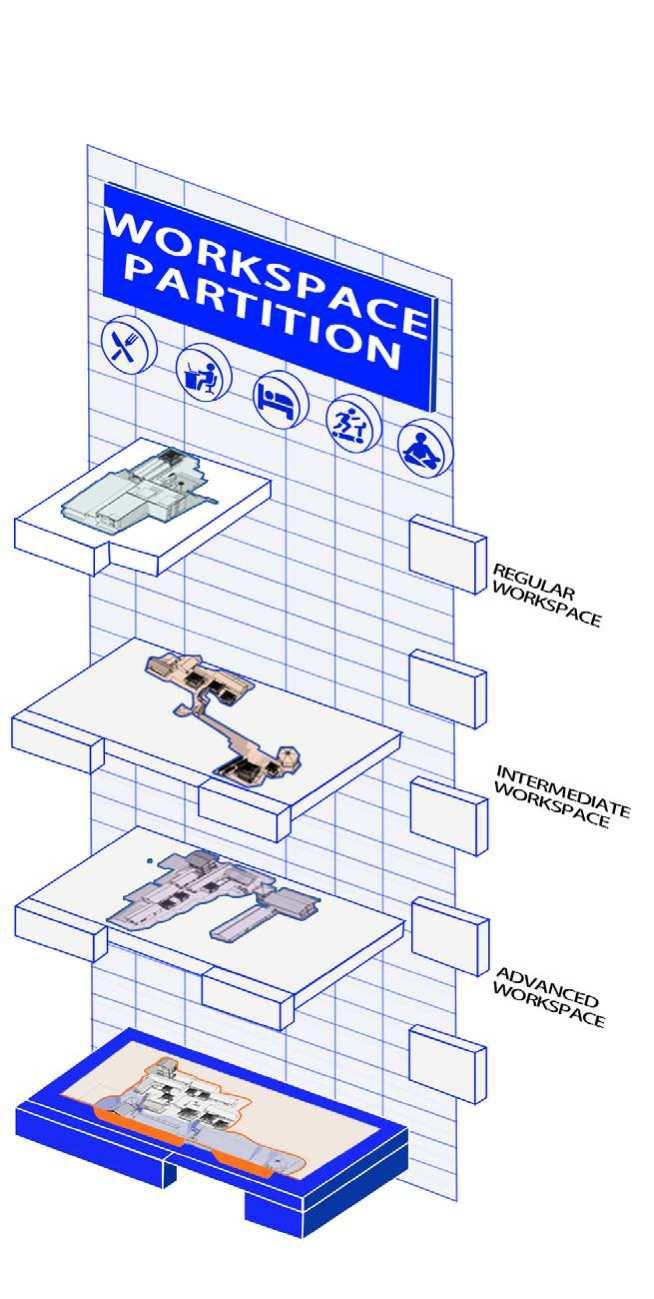 WORKSPACE PARTITION

REGULAR WORKSPACE

INTERMEDIATE WORKSPACE

ADVANCED WORKSPACE