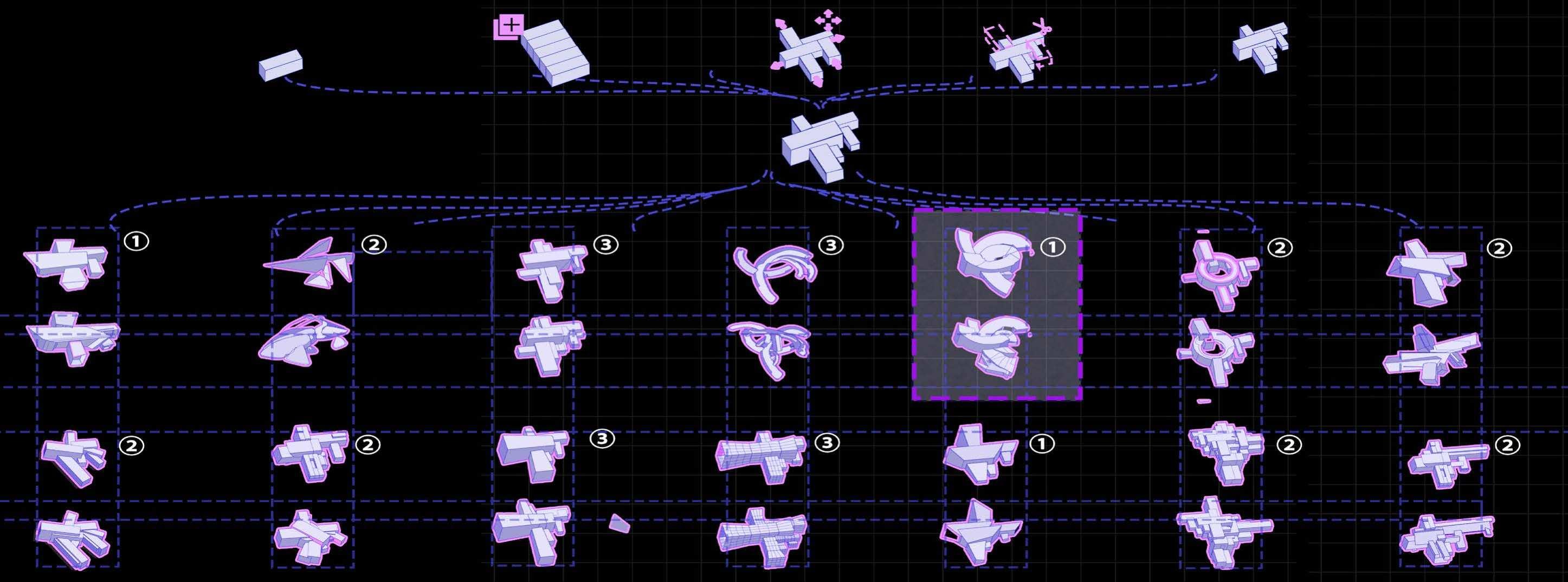 ①
②
③
③
①
②
②
②
②
③
③
①
②
②