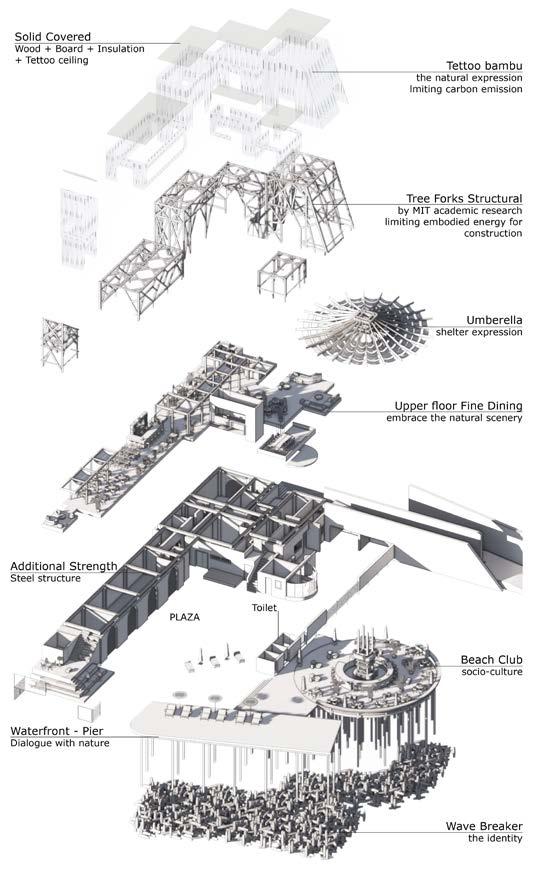 Solid Covered
Wood + Board + Insulation
+ Tettoo ceiling

Tettoo bambu
the natural expression
limiting carbon emission

Tree Forks Structural
by MIT academic research
limiting embodied energy for
construction

Umberella
shelter expression

Upper floor Fine Dining
embrace the natural scenery

Additional Strength
Steel structure

PLAZA

Toilet

Beach Club
socio-culture

Waterfront - Pier
Dialogue with nature

Wave Breaker
the identity