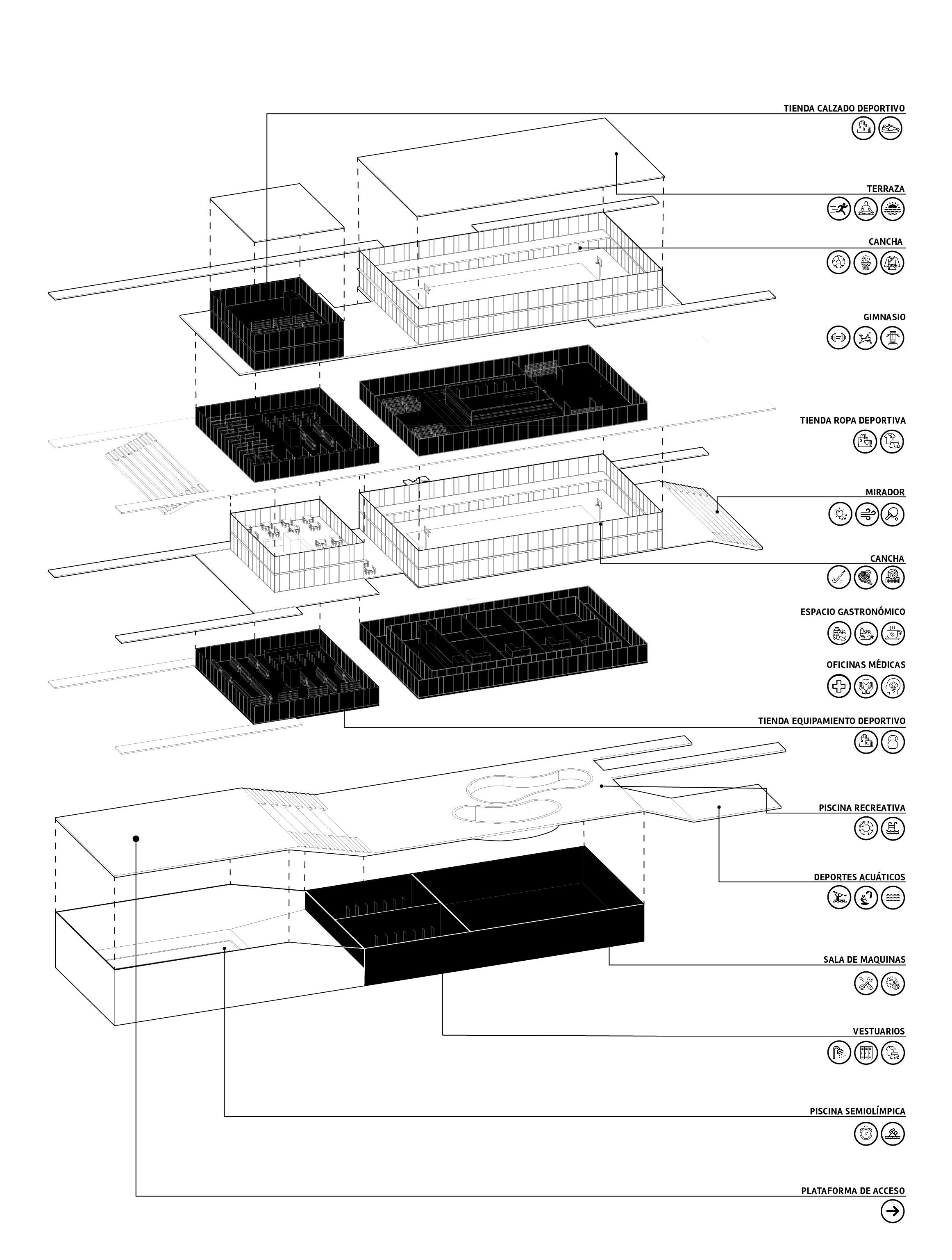 TIENDA CALZADO DEPORTIVO

TERRAZA

CANCHA

GIMNASIO

TIENDA ROPA DEPORTIVA

MIRADOR

CANCHA

ESPACIO GASTRONÓMICO

OFICINAS MÉDICAS

TIENDA EQUIPAMIENTO DEPORTIVO

PISCINA RECREATIVA

DEPORTES ACUÁTICOS

SALA DE MAQUINAS

VESTUARIOS

PISCINA SEMIOLÍMPICA

PLATAFORMA DE ACCESO