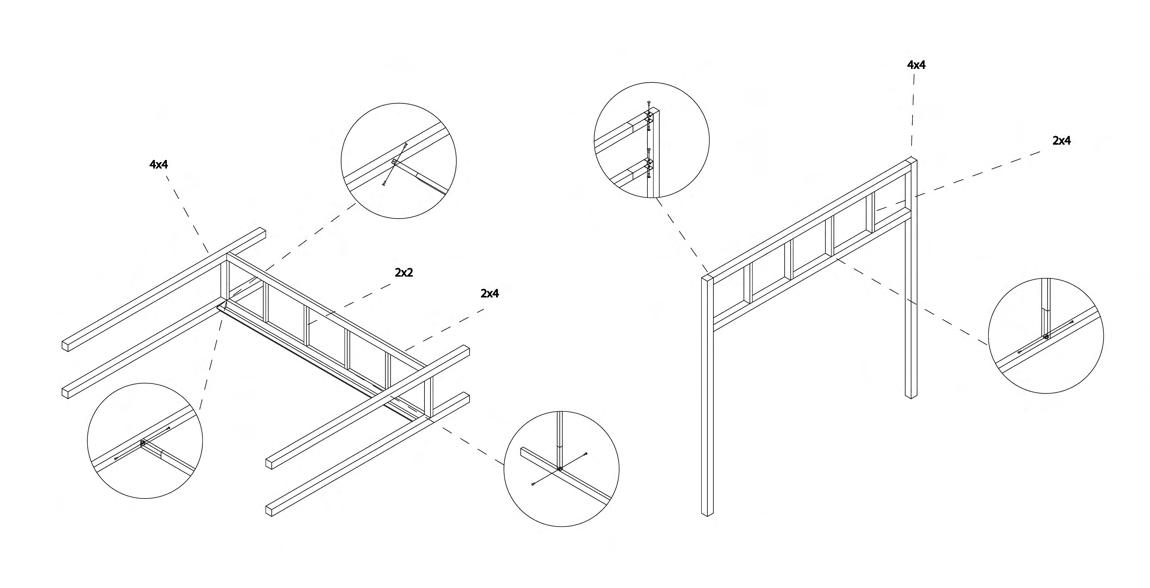 4x4

2x2

2x4

4x4

2x4