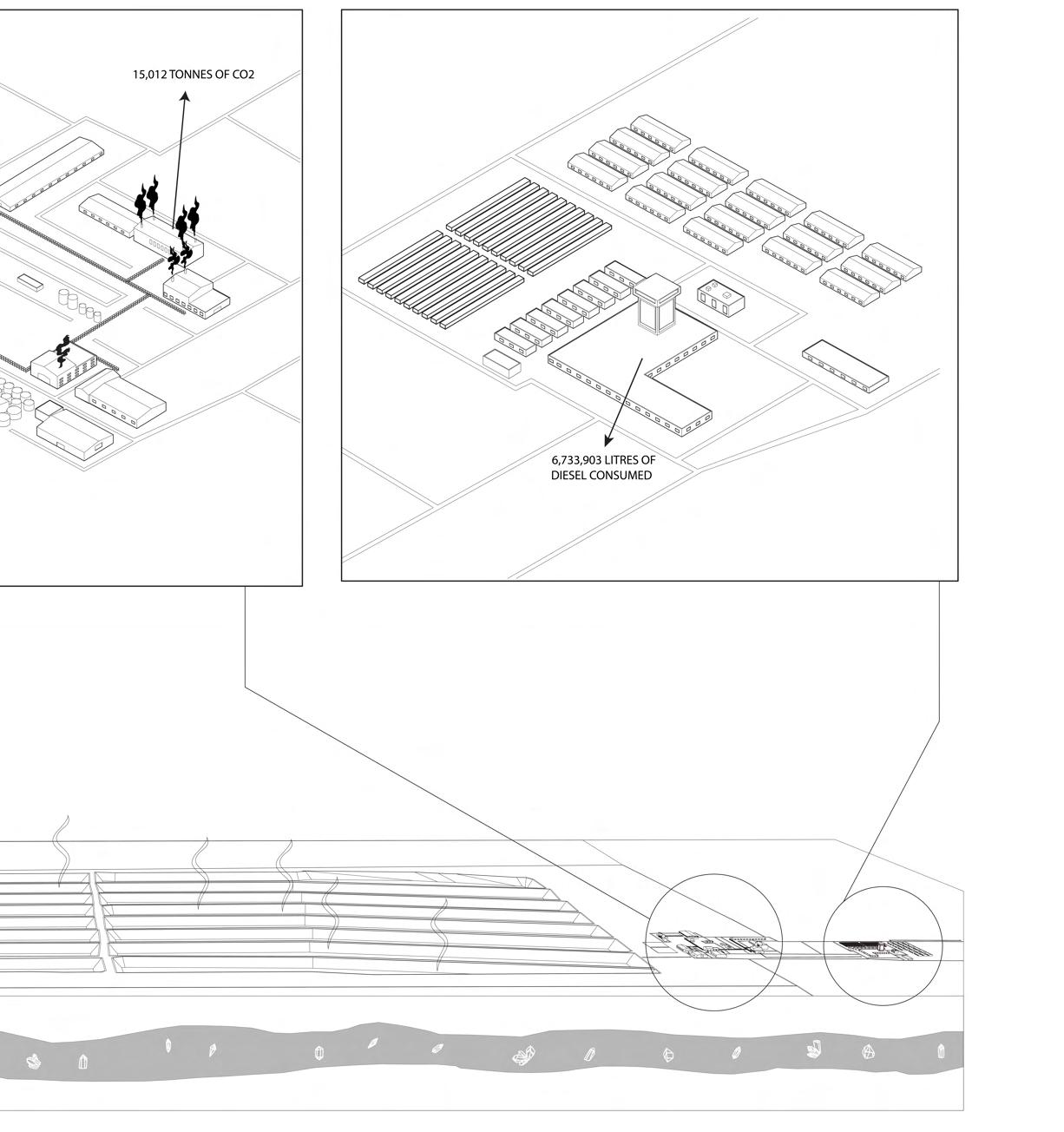 15,012 TONNES OF CO2

6,733,903 LITRES OF DIESEL CONSUMED