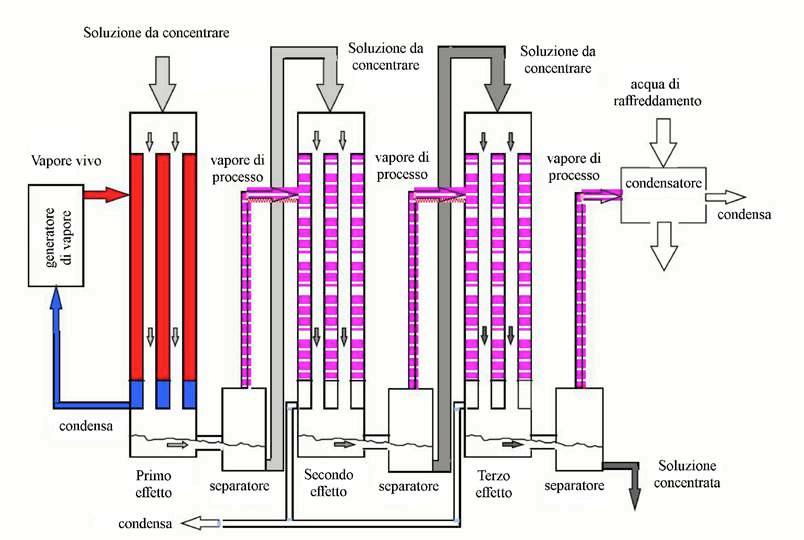 Soluzione da concentrare

Soluzione da concentrare

Soluzione da concentrare

acqua di raffreddamento

Vapore vivo

generatore di vapore

vapore di processo

vapore di processo

vapore di processo

condensatore

condensa

condensa

Primo effetto

separatore

Secondo effetto

separatore

Terzo effetto

separatore

Soluzione concentrata

condensa