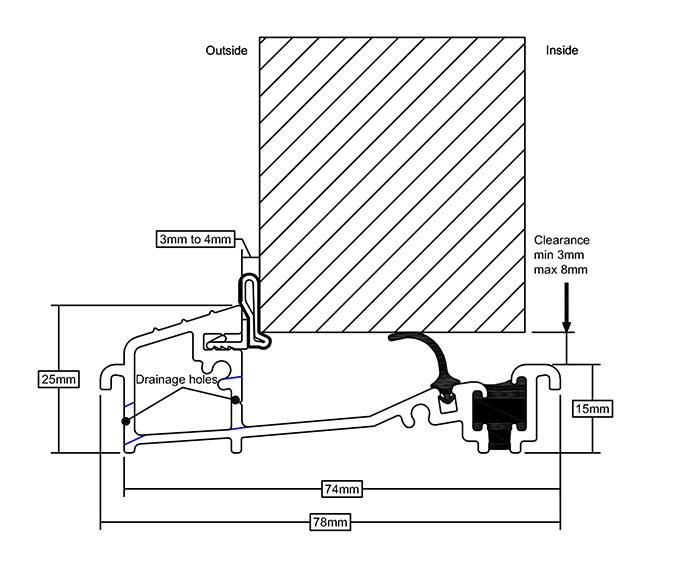 Outside

Inside

3mm to 4mm

Clearance
min 3mm
max 8mm

25mm

Drainage holes

15mm

74mm

78mm