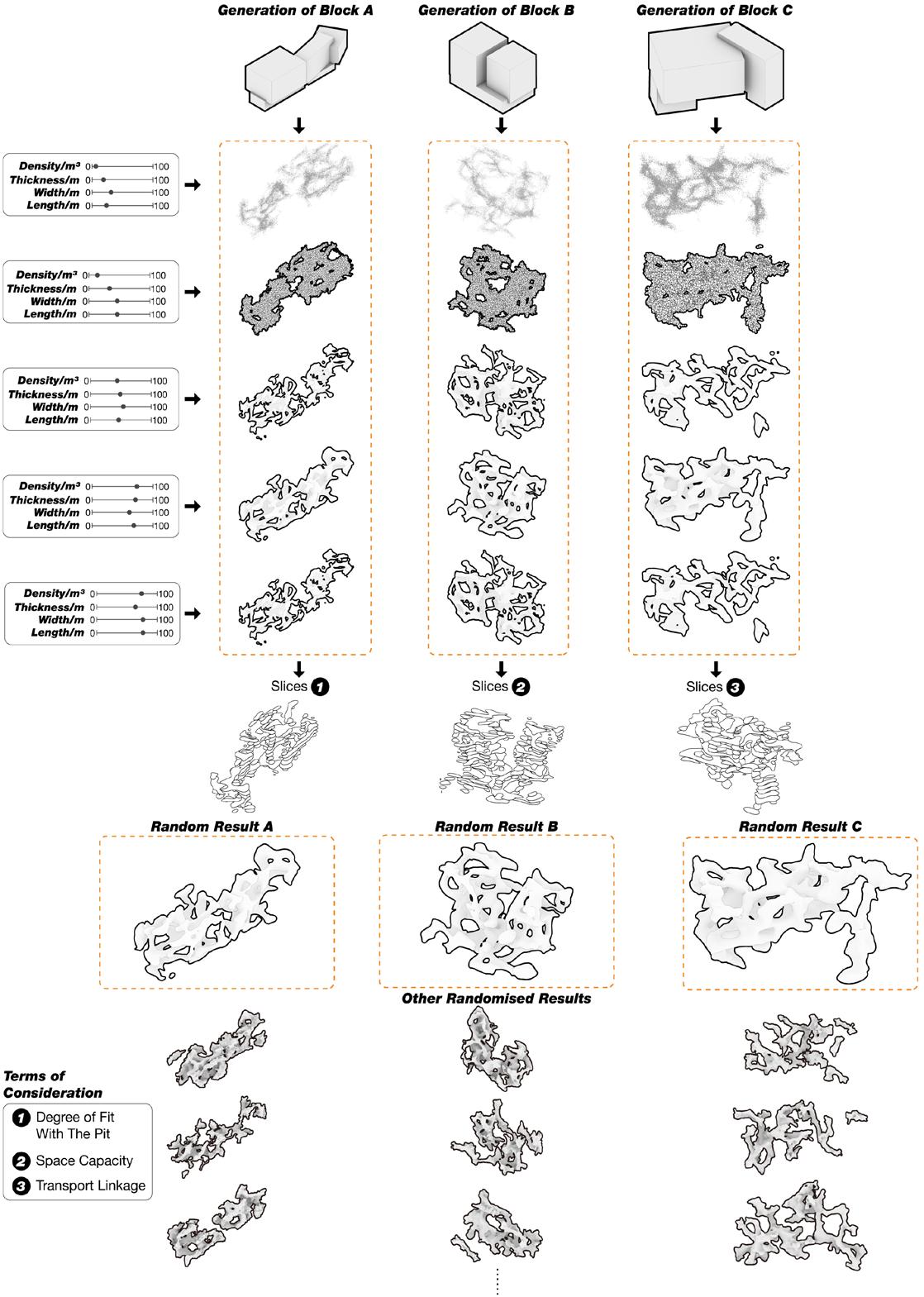 Generation of Block A

Generation of Block B

Generation of Block C

Density/m³ 0 100
Thickness/m 0 100
Width/m 0 100
Length/m 0 100

Density/m³ 0 100
Thickness/m 0 100
Width/m 0 100
Length/m 0 100

Density/m³ 0 100
Thickness/m 0 100
Width/m 0 100
Length/m 0 100

Density/m³ 0 100
Thickness/m 0 100
Width/m 0 100
Length/m 0 100

Density/m³ 0 100
Thickness/m 0 100
Width/m 0 100
Length/m 0 100

Slices 1

Slices 2

Slices 3

Random Result A

Random Result B

Random Result C

Other Randomised Results

Terms of Consideration

1 Degree of Fit With The Pit

2 Space Capacity

3 Transport Linkage