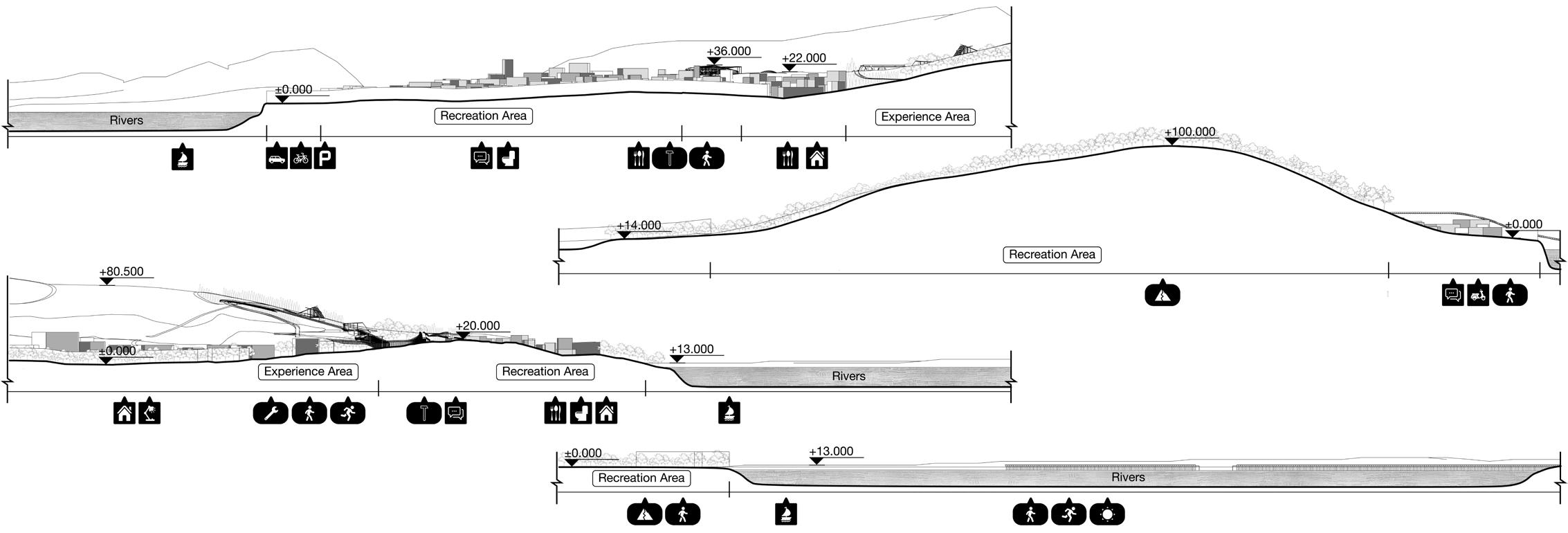 +36.000
+22.000
±0.000
Rivers
Recreation Area
Experience Area
P
+100.000
+14.000
±0.000
Recreation Area
+80.500
+20.000
±0.000
+13.000
Experience Area
Recreation Area
Rivers
±0.000
+13.000
Recreation Area
Rivers