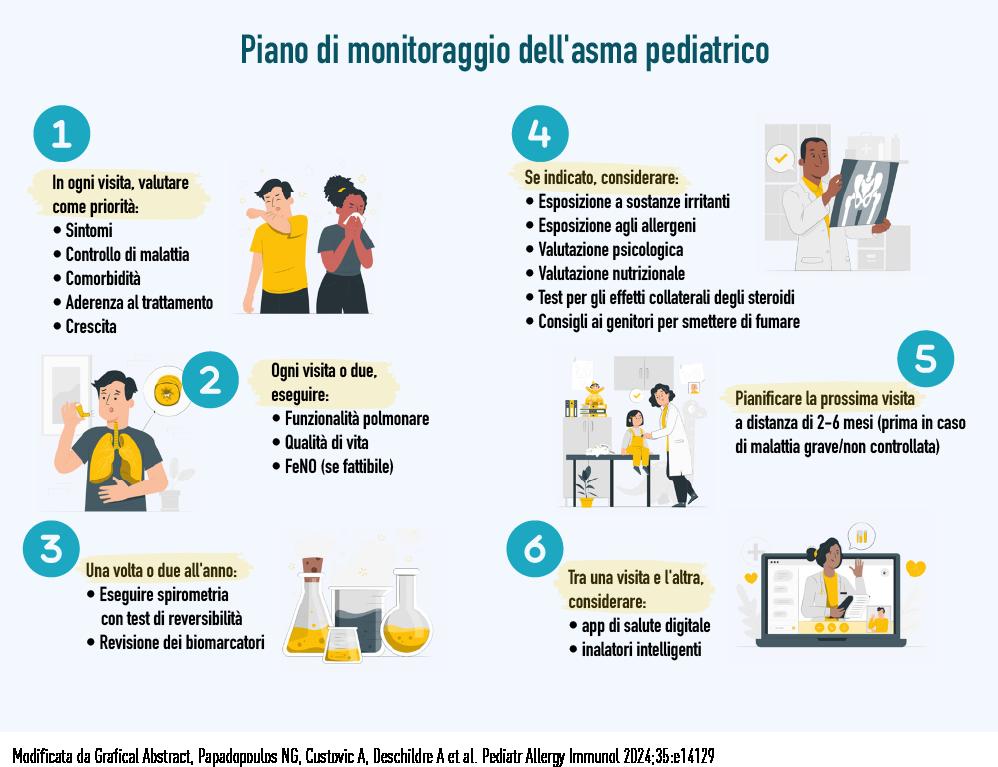 Piano di monitoraggio dell'asma pediatrico

1

In ogni visita, valutare come priorità:
• Sintomi
• Controllo di malattia
• Comorbidità
• Aderenza al trattamento
• Crescita

2

Ogni visita o due, eseguire:
• Funzionalità polmonare
• Qualità di vita
• FeNO (se fattibile)

3

Una volta o due all'anno:
• Eseguire spirometria con test di reversibilità
• Revisione dei biomarcatori

4

Se indicato, considerare:
• Esposizione a sostanze irritanti
• Esposizione agli allergeni
• Valutazione psicologica
• Valutazione nutrizionale
• Test per gli effetti collaterali degli steroidi
• Consigli ai genitori per smettere di fumare

5

Pianificare la prossima visita a distanza di 2-6 mesi (prima in caso di malattia grave/non controllata)

6

Tra una visita e l'altra, considerare:
• app di salute digitale
• inalatori intelligenti

Modificata da Grafical Abstract, Papadopoulos NG, Custovic A, Deschildre A et al. Pediatr Allergy Immunol 2024;35:e14129