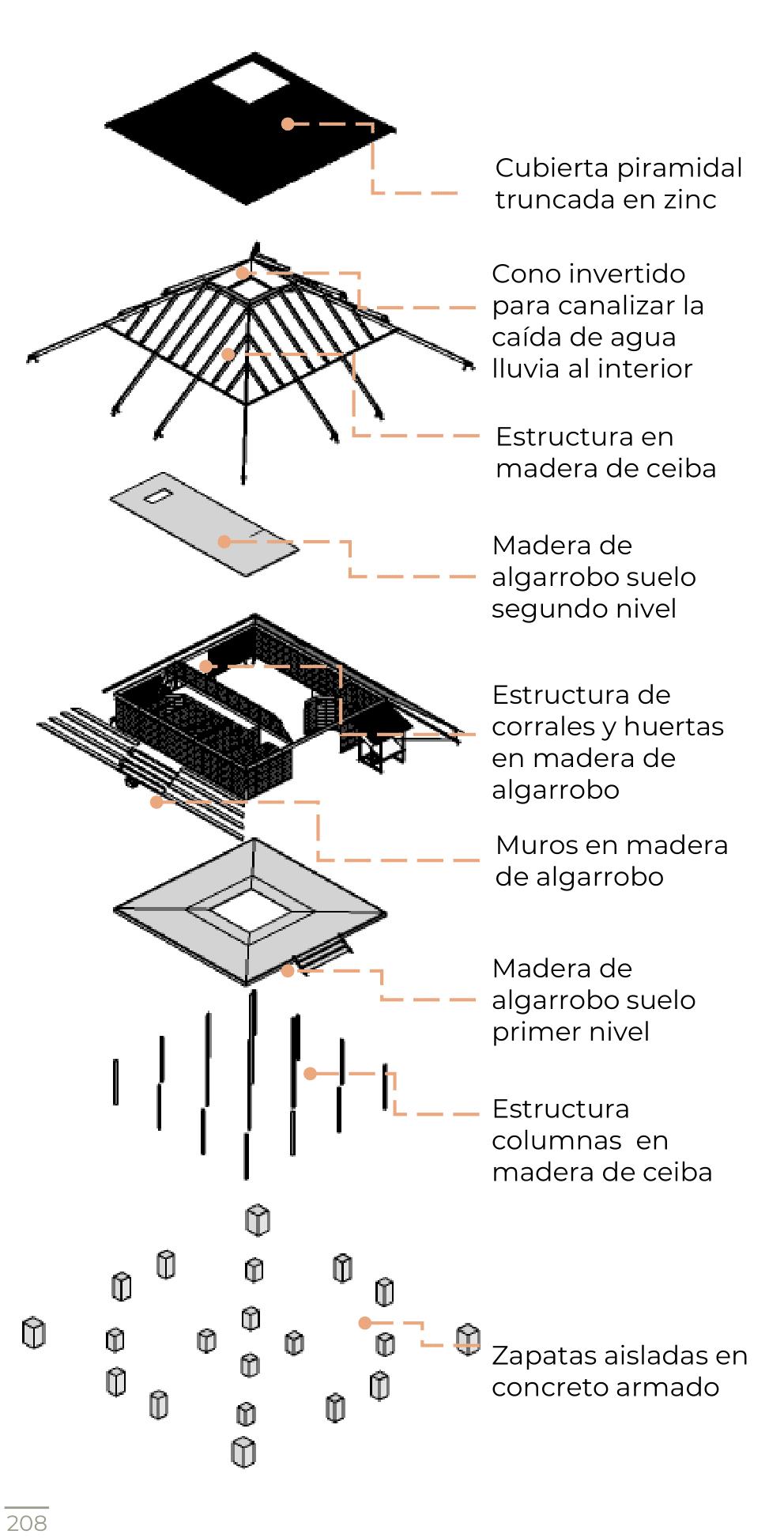 Cubierta piramidal truncada en zinc

Cono invertido para canalizar la caída de agua lluvia al interior

Estructura en madera de ceiba

Madera de algarrobo suelo segundo nivel

Estructura de corrales y huertas en madera de algarrobo

Muros en madera de algarrobo

Madera de algarrobo suelo primer nivel

Estructura columnas en madera de ceiba

Zapatas aisladas en concreto armado

208