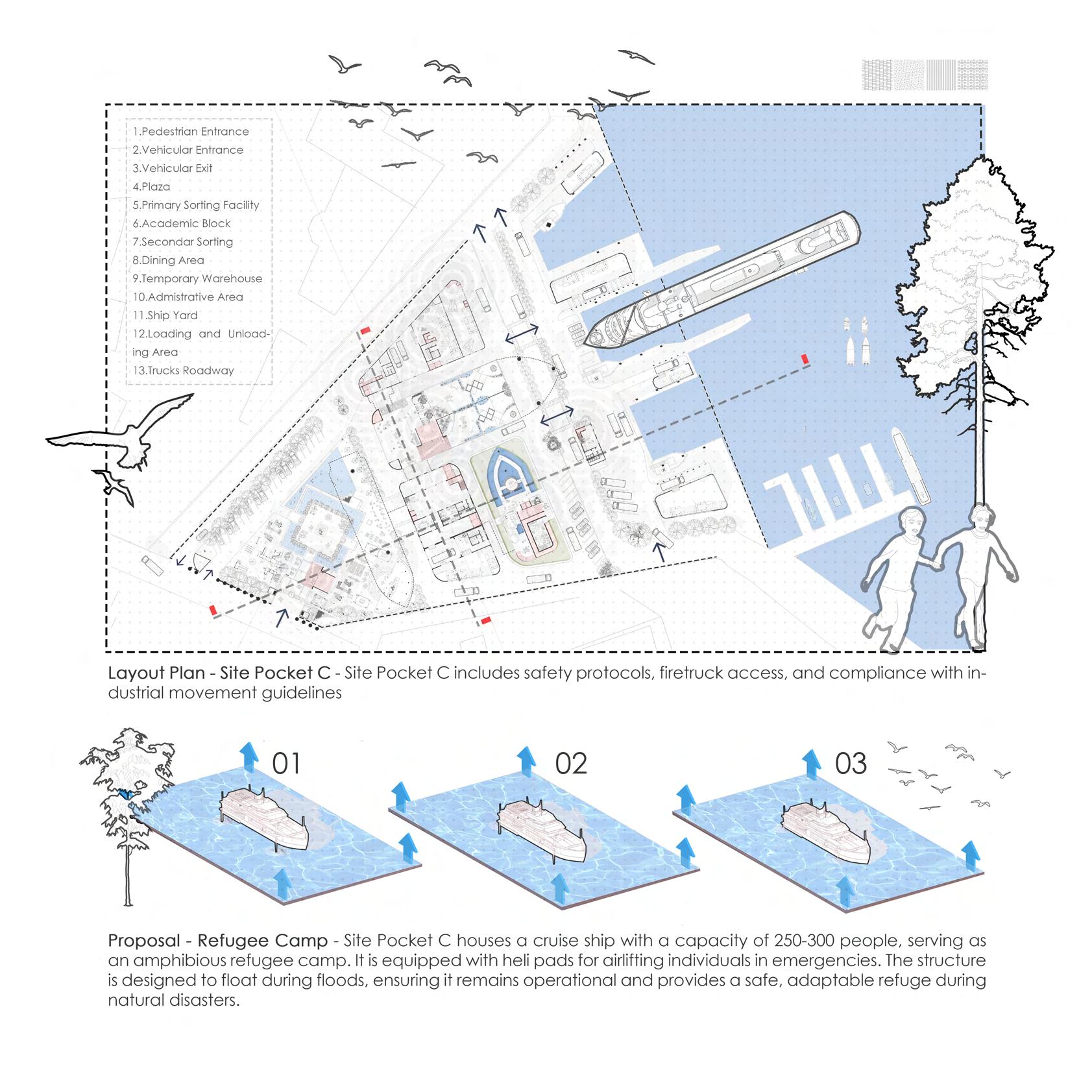 1.Pedestrian Entrance
2.Vehicular Entrance
3.Vehicular Exit
4.Plaza
5.Primary Sorting Facility
6.Academic Block
7.Secondar Sorting
8.Dining Area
9.Temporary Warehouse
10.Admistrative Area
11.Ship Yard
12.Loading and Unloading Area
13.Trucks Roadway

Layout Plan - Site Pocket C - Site Pocket C includes safety protocols, firetruck access, and compliance with industrial movement guidelines

01

02

03

Proposal - Refugee Camp - Site Pocket C houses a cruise ship with a capacity of 250-300 people, serving as an amphibious refugee camp. It is equipped with heli pads for airlifting individuals in emergencies. The structure is designed to float during floods, ensuring it remains operational and provides a safe, adaptable refuge during natural disasters.