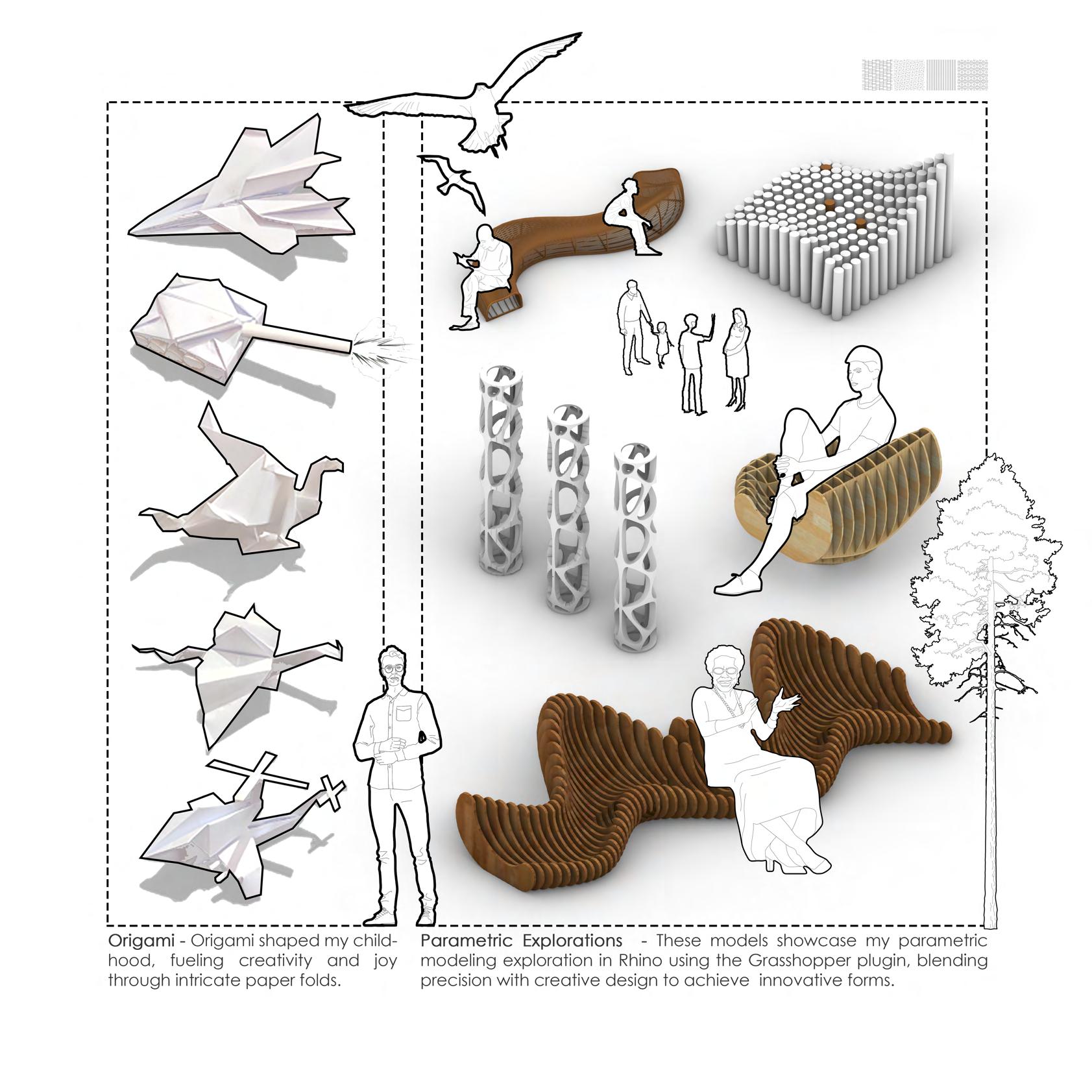 Origami - Origami shaped my childhood, fueling creativity and joy through intricate paper folds.

Parametric Explorations - These models showcase my parametric modeling exploration in Rhino using the Grasshopper plugin, blending precision with creative design to achieve innovative forms.