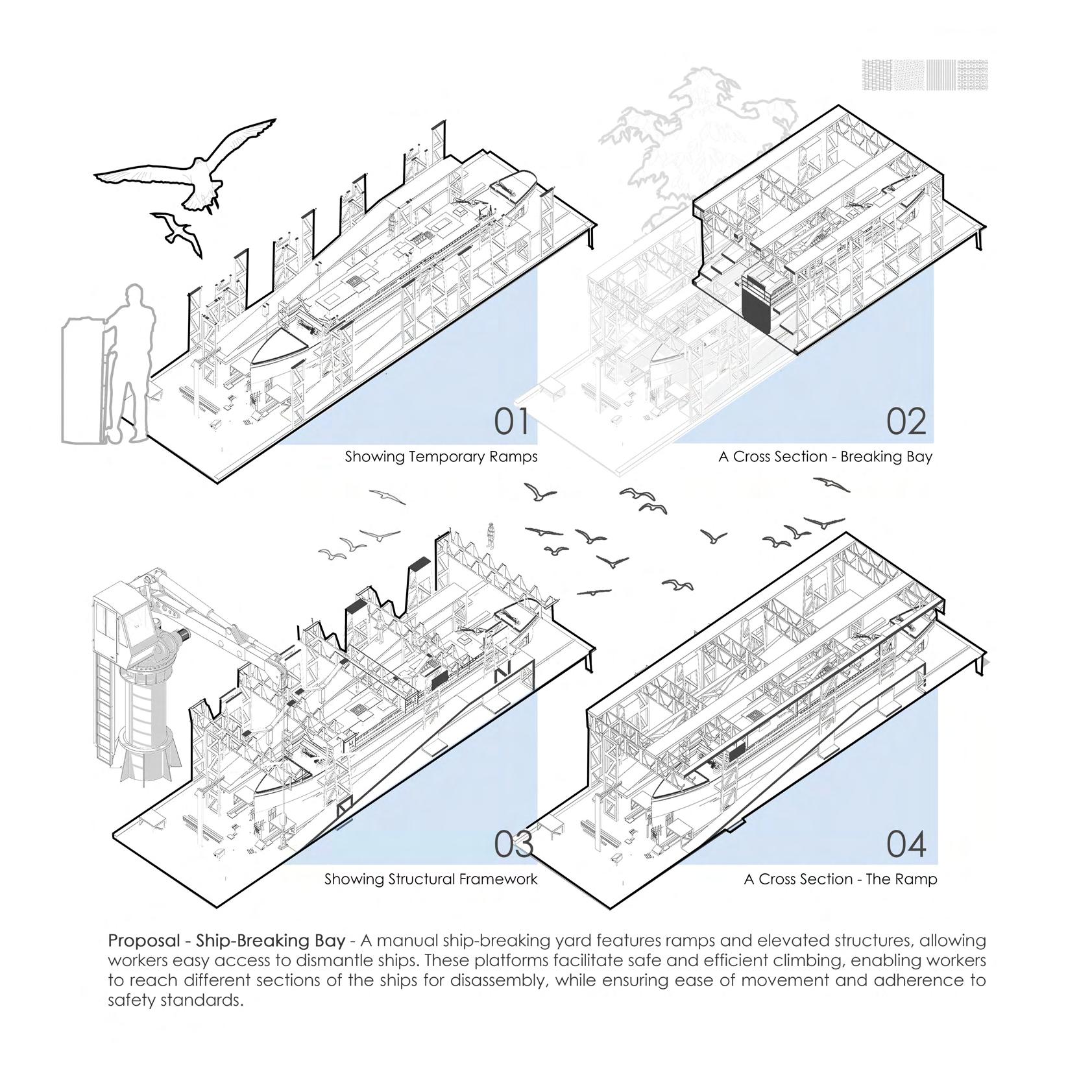 01
Showing Temporary Ramps

02
A Cross Section - Breaking Bay

03
Showing Structural Framework

04
A Cross Section - The Ramp

Proposal - Ship-Breaking Bay - A manual ship-breaking yard features ramps and elevated structures, allowing workers easy access to dismantle ships. These platforms facilitate safe and efficient climbing, enabling workers to reach different sections of the ships for disassembly, while ensuring ease of movement and adherence to safety standards.