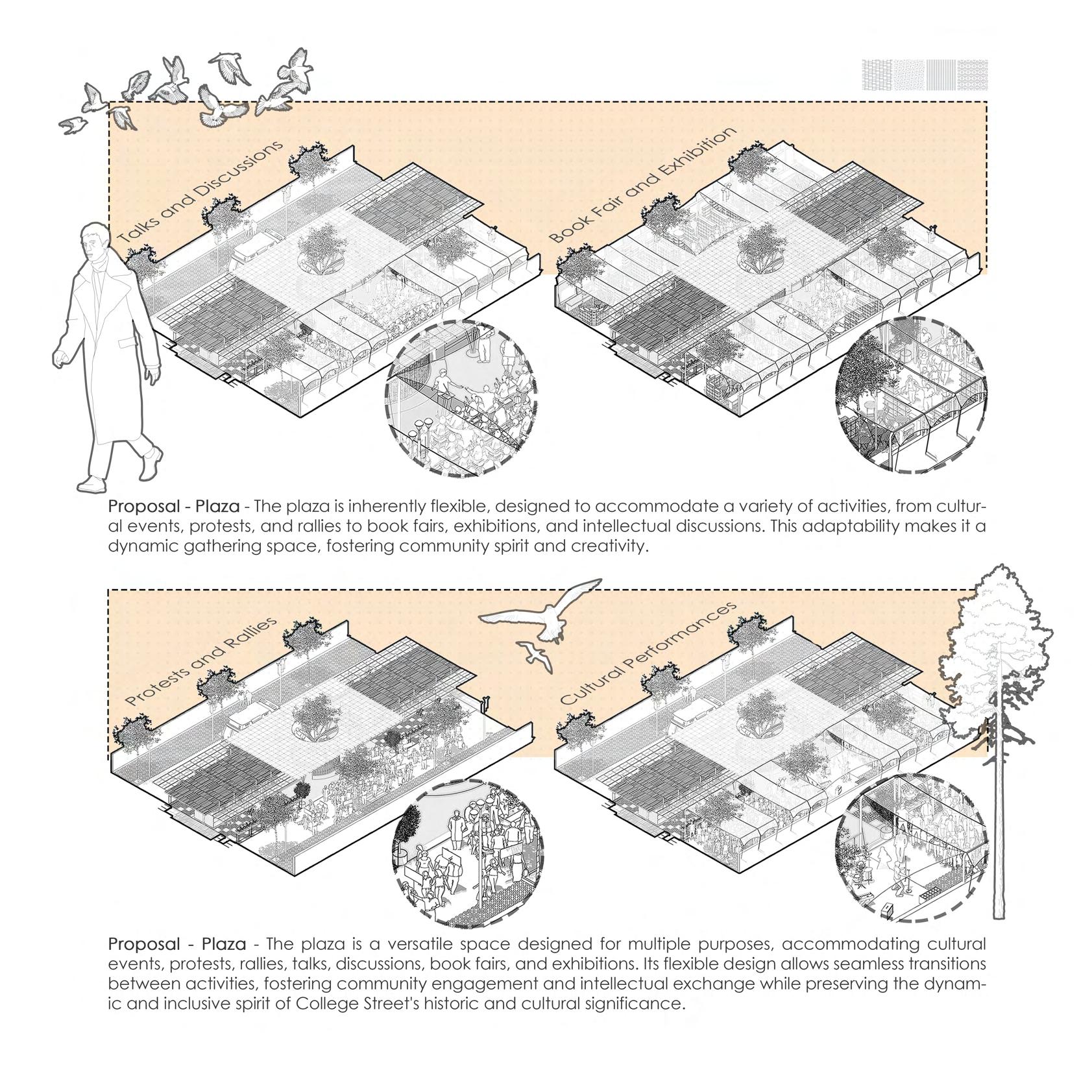 Talks and Discussions

Book Fair and Exhibition

Proposal - Plaza - The plaza is inherently flexible, designed to accommodate a variety of activities, from cultural events, protests, and rallies to book fairs, exhibitions, and intellectual discussions. This adaptability makes it a dynamic gathering space, fostering community spirit and creativity.

Protests and Rallies

Cultural Performances

Proposal - Plaza - The plaza is a versatile space designed for multiple purposes, accommodating cultural events, protests, rallies, talks, discussions, book fairs, and exhibitions. Its flexible design allows seamless transitions between activities, fostering community engagement and intellectual exchange while preserving the dynamic and inclusive spirit of College Street's historic and cultural significance.