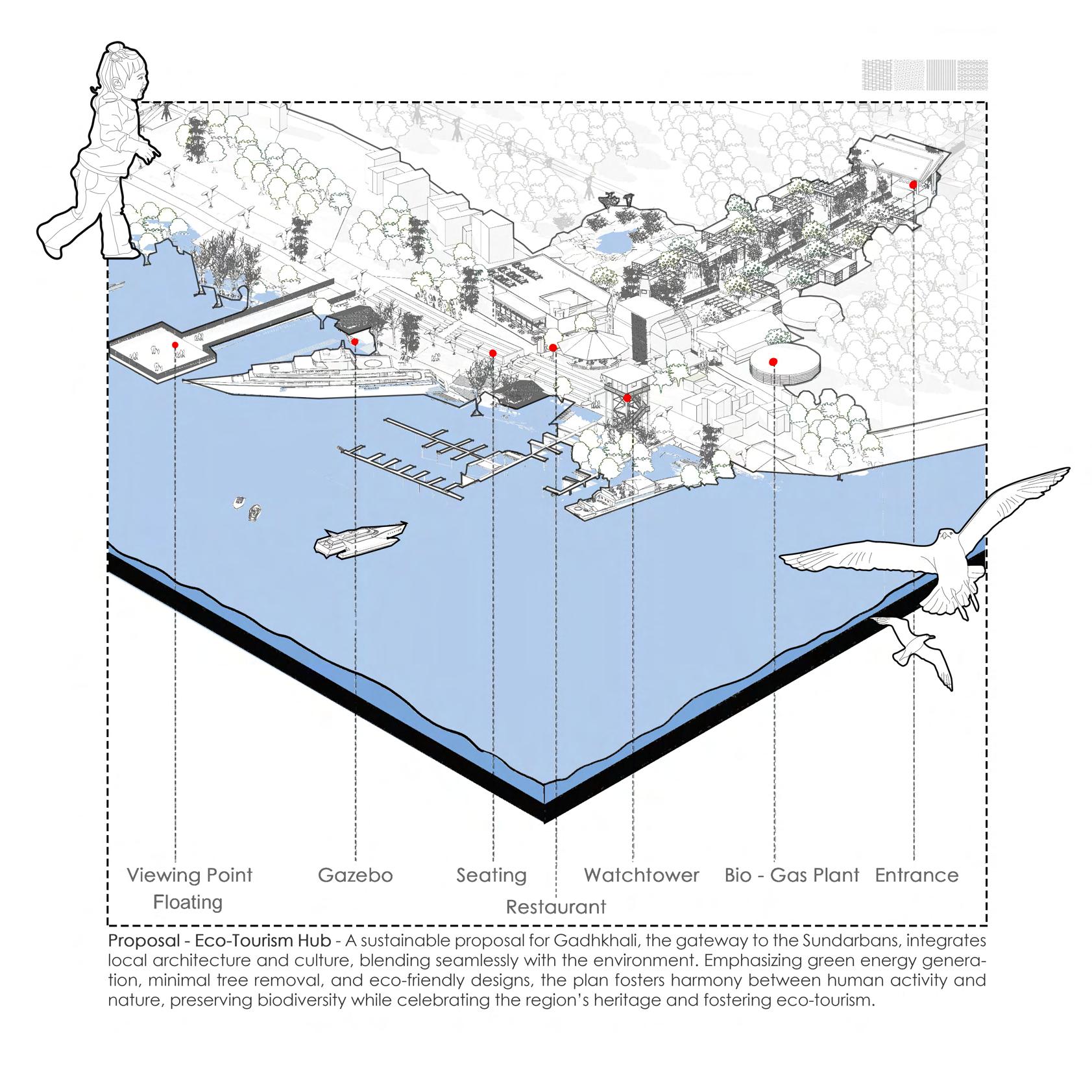 Viewing Point Floating

Gazebo

Seating

Restaurant

Watchtower

Bio - Gas Plant

Entrance

Proposal - Eco-Tourism Hub - A sustainable proposal for Gadhkhali, the gateway to the Sundarbans, integrates local architecture and culture, blending seamlessly with the environment. Emphasizing green energy generation, minimal tree removal, and eco-friendly designs, the plan fosters harmony between human activity and nature, preserving biodiversity while celebrating the region's heritage and fostering eco-tourism.