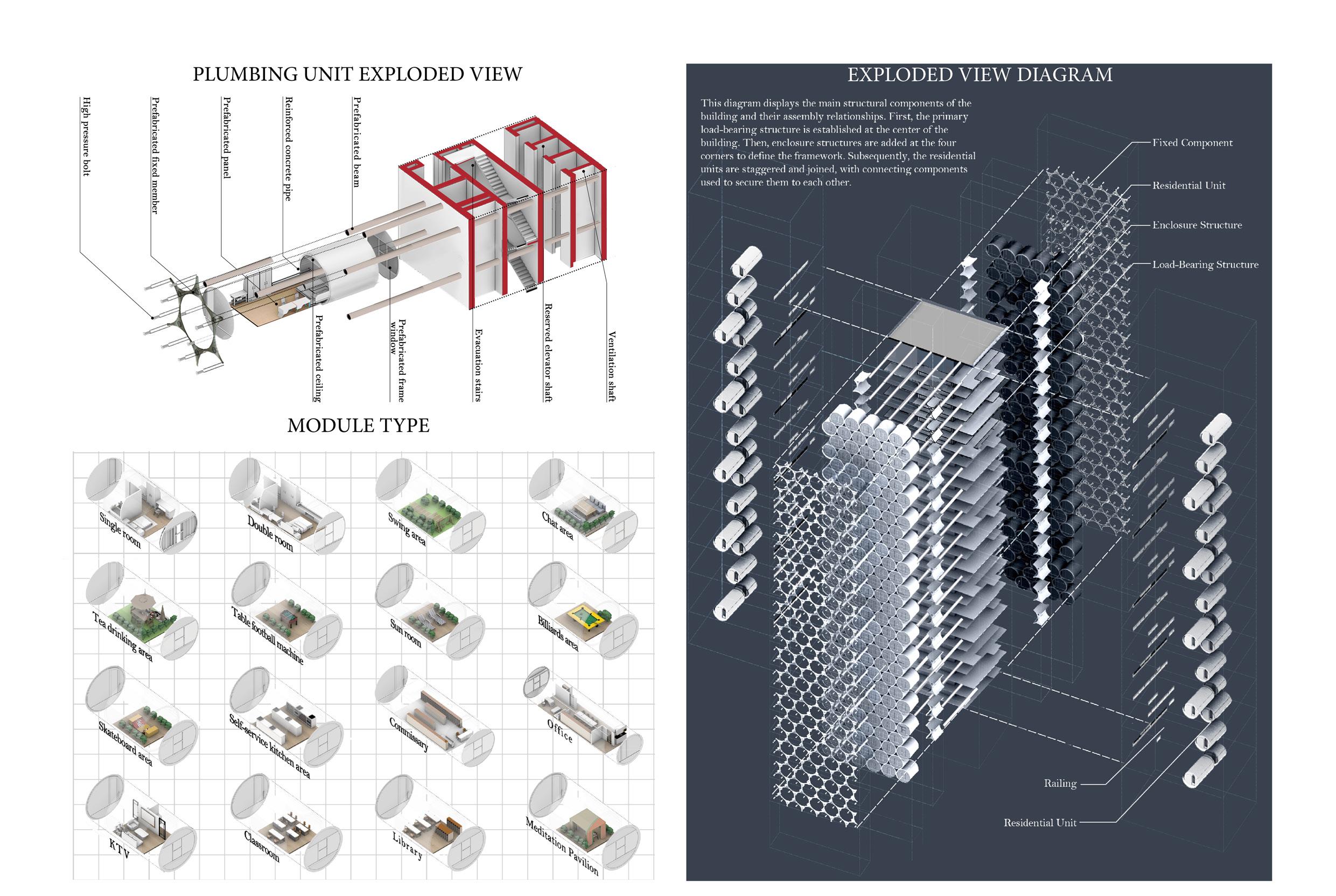 PLUMBING UNIT EXPLODED VIEW

High pressure bolt
Prefabricated fixed member
Prefabricated panel
Reinforced concrete pipe
Prefabricated beam
Prefabricated ceiling
Prefabricated frame window
Evacuation stairs
Reserved elevator shaft
Ventilation shaft

MODULE TYPE

Single room
Double room
Swing area
Chat area
Tea drinking area
Table football machine
Sun room
Billiards area
Skateboard area
Self-service kitchen area
Commissary
Office
KTV
Classroom
Library
Meditation Pavilion

EXPLODED VIEW DIAGRAM

This diagram displays the main structural components of the building and their assembly relationships. First, the primary load-bearing structure is established at the center of the building. Then, enclosure structures are added at the four corners to define the framework. Subsequently, the residential units are staggered and joined, with connecting components used to secure them to each other.

Fixed Component
Residential Unit
Enclosure Structure
Load-Bearing Structure
Railing
Residential Unit