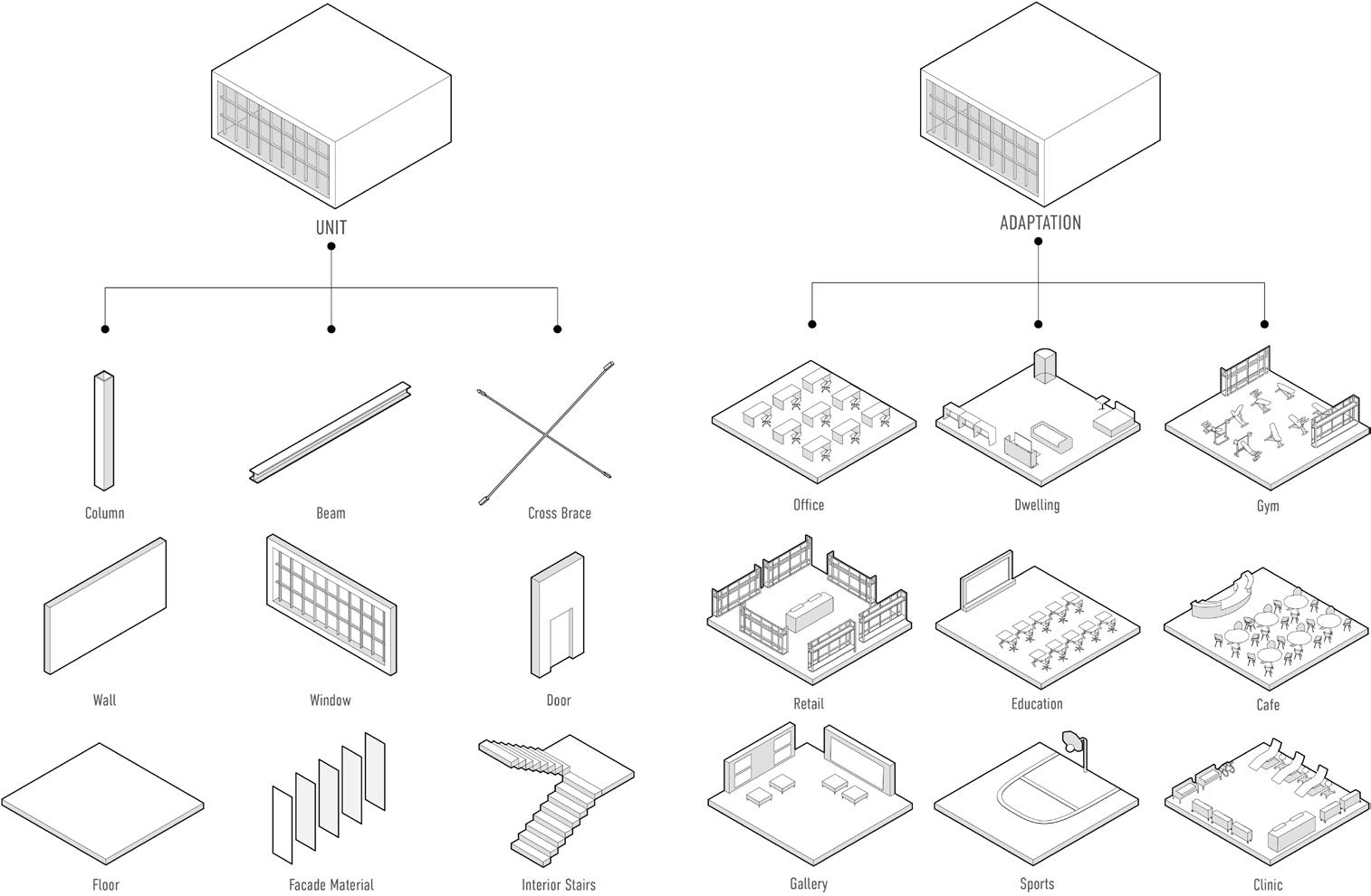 UNIT

Column

Beam

Cross Brace

Wall

Window

Door

Floor

Facade Material

Interior Stairs

ADAPTATION

Office

Dwelling

Gym

Retail

Education

Cafe

Gallery

Sports

Clinic