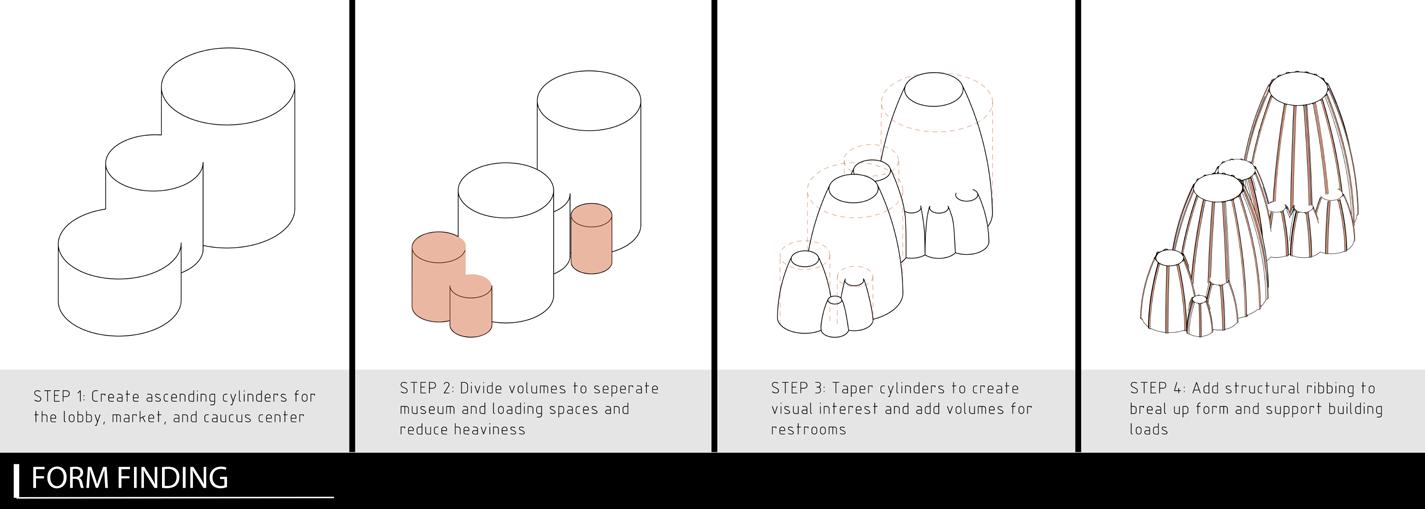 STEP 1: Create ascending cylinders for the lobby, market, and caucus center

STEP 2: Divide volumes to seperate museum and loading spaces and reduce heaviness

STEP 3: Taper cylinders to create visual interest and add volumes for restrooms

STEP 4: Add structural ribbing to breal up form and support building loads

FORM FINDING