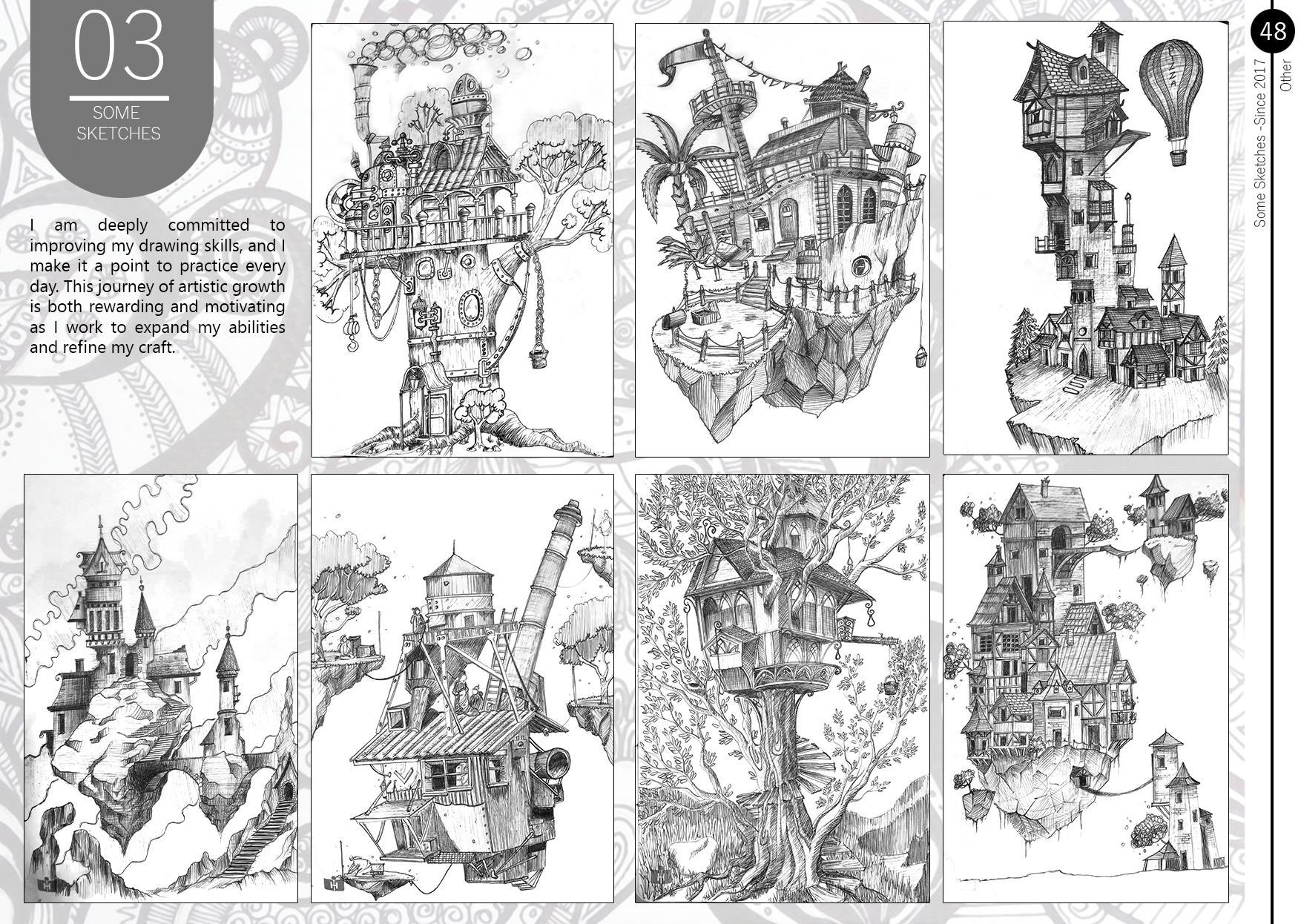 03

SOME SKETCHES

I am deeply committed to improving my drawing skills, and I make it a point to practice every day. This journey of artistic growth is both rewarding and motivating as I work to expand my abilities and refine my craft.

48

Some Sketches -Since 2017

Other