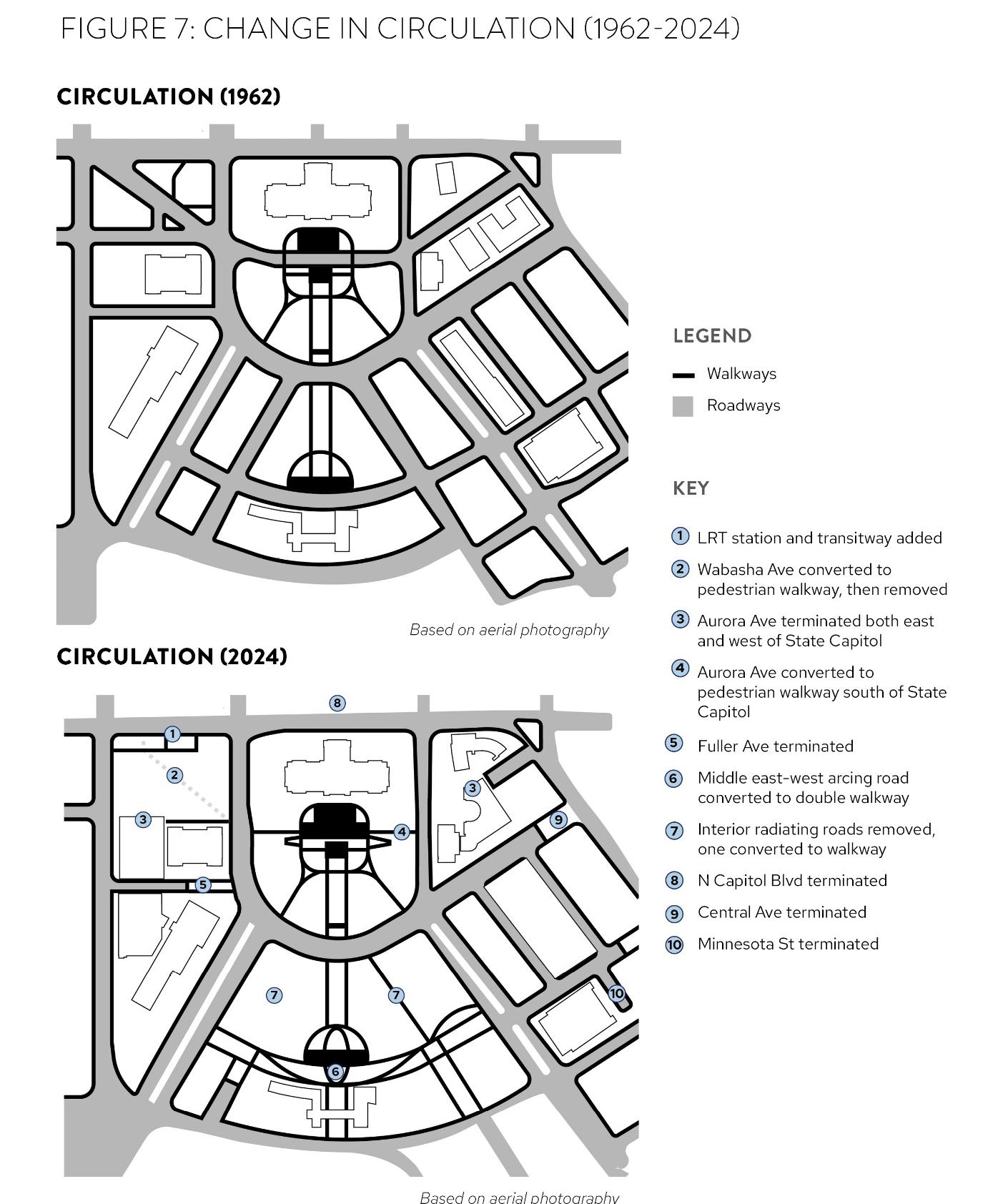 FIGURE 7: CHANGE IN CIRCULATION (1962-2024)

CIRCULATION (1962)

Based on aerial photography

CIRCULATION (2024)

8

1

2

3

3

4

9

5

7

7

10

6

Based on aerial photography

LEGEND

Walkways

Roadways

KEY

1 LRT station and transitway added

2 Wabasha Ave converted to pedestrian walkway, then removed

3 Aurora Ave terminated both east and west of State Capitol

4 Aurora Ave converted to pedestrian walkway south of State Capitol

5 Fuller Ave terminated

6 Middle east-west arcing road converted to double walkway

7 Interior radiating roads removed, one converted to walkway

8 N Capitol Blvd terminated

9 Central Ave terminated

10 Minnesota St terminated