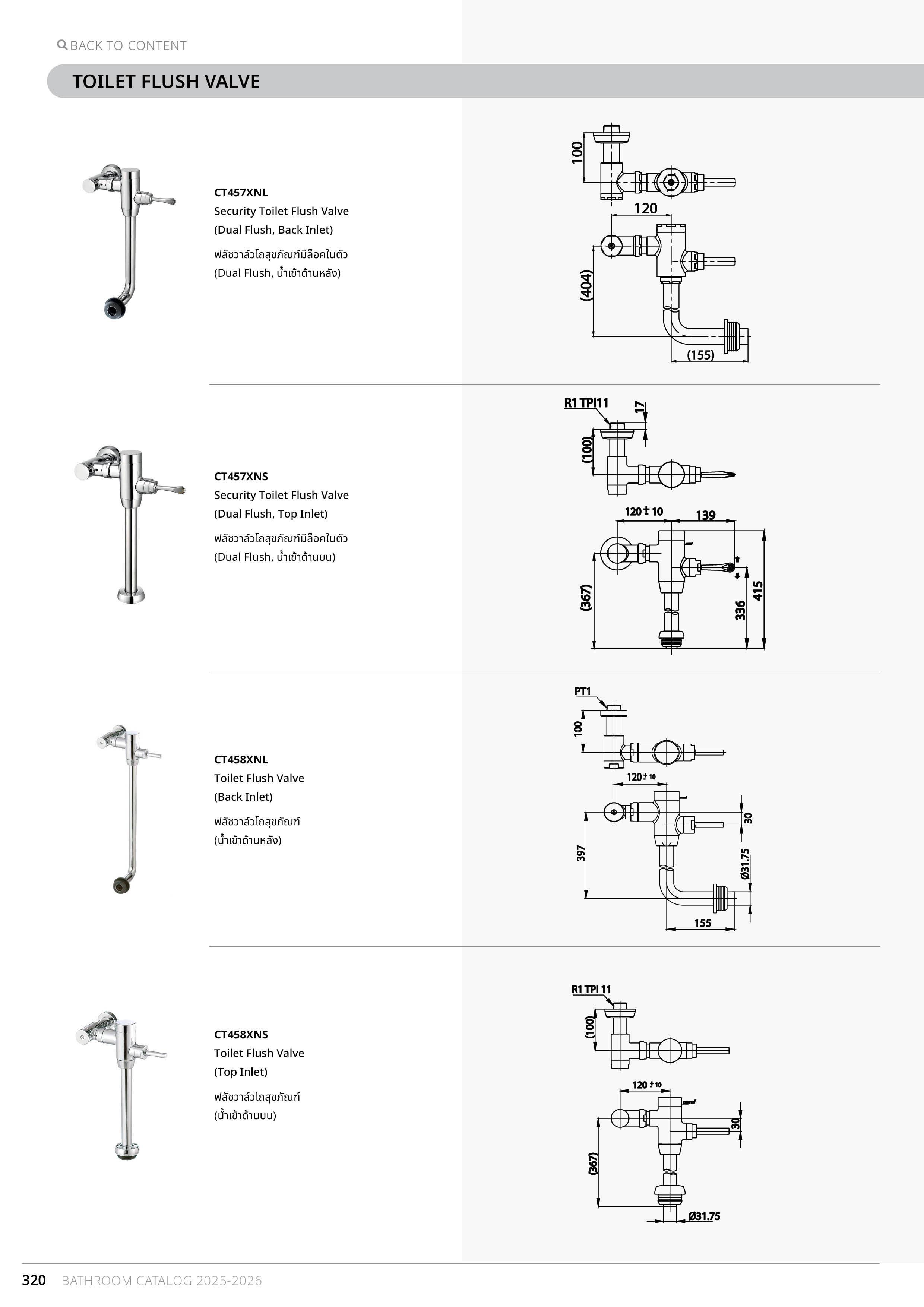 BACK TO CONTENT

TOILET FLUSH VALVE

CT457XNL
Security Toilet Flush Valve
(Dual Flush, Back Inlet)
ฟลัชวาล์วโถสุขภัณฑ์มีล็อคในตัว
(Dual Flush, น้ำเข้าด้านหลัง)

100
120
(404)
(155)

CT457XNS
Security Toilet Flush Valve
(Dual Flush, Top Inlet)
ฟลัชวาล์วโถสุขภัณฑ์มีล็อคในตัว
(Dual Flush, น้ำเข้าด้านบน)

R1 TPI11
17
(100)
120 ± 10
139
(367)
336
415

CT458XNL
Toilet Flush Valve
(Back Inlet)
ฟลัชวาล์วโถสุขภัณฑ์
(น้ำเข้าด้านหลัง)

PT1
100
120 ± 10
30
397
Ø31.75
155

CT458XNS
Toilet Flush Valve
(Top Inlet)
ฟลัชวาล์วโถสุขภัณฑ์
(น้ำเข้าด้านบน)

R1 TPI 11
(100)
120 ± 10
30
(367)
Ø31.75

320 BATHROOM CATALOG 2025-2026