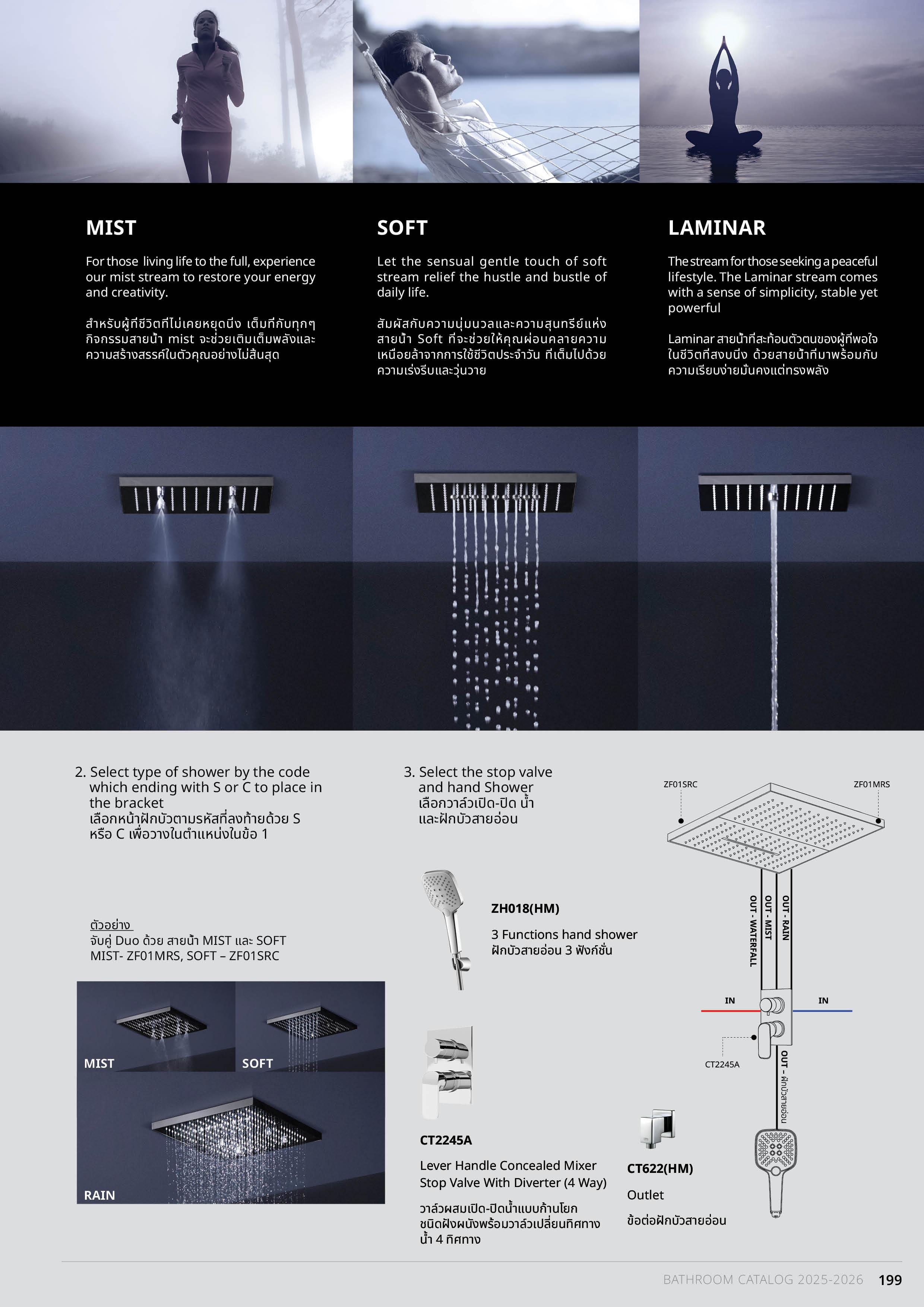 MIST

For those living life to the full, experience our mist stream to restore your energy and creativity.

สำหรับผู้ที่ชีวิตที่ไม่เคยหยุดนิ่ง เต็มที่กับทุกๆ กิจกรรมสายน้ำ mist จะช่วยเติมเต็มพลังและความสร้างสรรค์ในตัวคุณอย่างไม่สิ้นสุด

SOFT

Let the sensual gentle touch of soft stream relief the hustle and bustle of daily life.

สัมผัสกับความนุ่มนวลและความสุนทรีย์แห่งสายน้ำ Soft ที่จะช่วยให้คุณผ่อนคลายความเหนื่อยล้าจากการใช้ชีวิตประจำวัน ที่เต็มไปด้วยความเร่งรีบและวุ่นวาย

LAMINAR

The stream for those seeking a peaceful lifestyle. The Laminar stream comes with a sense of simplicity, stable yet powerful

Laminar สายน้ำที่สะท้อนตัวตนของผู้ที่พอใจในชีวิตที่สงบนิ่ง ด้วยสายน้ำที่มาพร้อมกับความเรียบง่ายมั่นคงแต่ทรงพลัง

2. Select type of shower by the code which ending with S or C to place in the bracket
เลือกหน้าฝักบัวตามรหัสที่ลงท้ายด้วย S หรือ C เพื่อวางในตำแหน่งในข้อ 1

ตัวอย่าง
จับคู่ Duo ด้วย สายน้ำ MIST และ SOFT
MIST- ZF01MRS, SOFT – ZF01SRC

MIST
SOFT
RAIN

3. Select the stop valve and hand Shower
เลือกวาล์วเปิด-ปิด น้ำ และฝักบัวสายอ่อน

ZH018(HM)
3 Functions hand shower
ฝักบัวสายอ่อน 3 ฟังก์ชั่น

CT2245A
Lever Handle Concealed Mixer Stop Valve With Diverter (4 Way)
วาล์วผสมเปิด-ปิดน้ำแบบก้านโยก ชนิดฝังผนังพร้อมวาล์วเปลี่ยนทิศทางน้ำ 4 ทิศทาง

CT622(HM)
Outlet
ข้อต่อฝักบัวสายอ่อน

ZF01SRC
ZF01MRS
OUT - WATERFALL
OUT - MIST
OUT - RAIN
IN
IN
CT2245A
OUT - ฝักบัวสายอ่อน

BATHROOM CATALOG 2025-2026 199