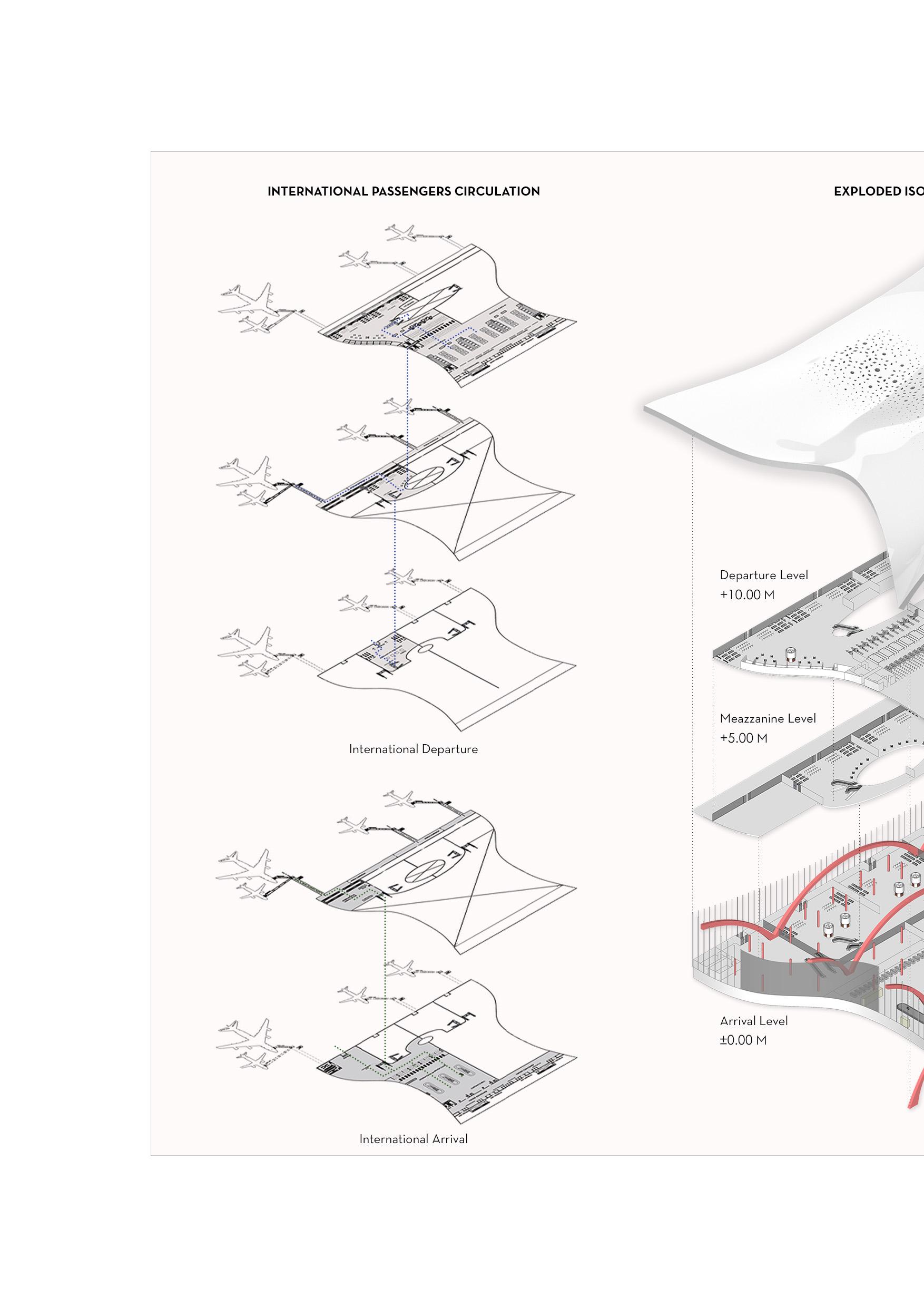 INTERNATIONAL PASSENGERS CIRCULATION

International Departure

International Arrival

EXPLODED ISO

Departure Level
+10.00 M

Meazzanine Level
+5.00 M

Arrival Level
±0.00 M