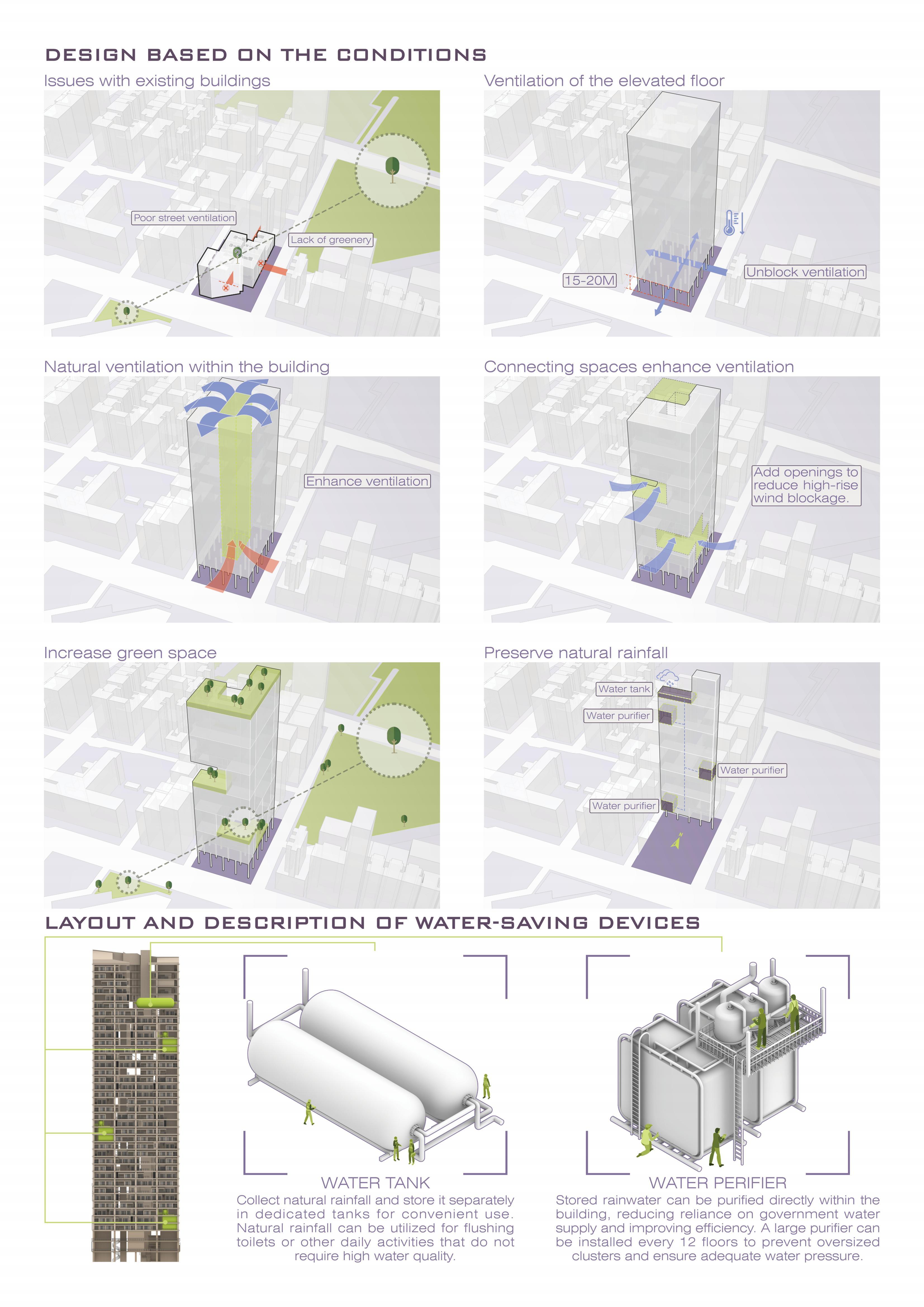 DESIGN BASED ON THE CONDITIONS

Issues with existing buildings

Poor street ventilation

Lack of greenery

Ventilation of the elevated floor

15-20M

Unblock ventilation

Natural ventilation within the building

Enhance ventilation

Connecting spaces enhance ventilation

Add openings to reduce high-rise wind blockage.

Increase green space

Preserve natural rainfall

Water tank

Water purifier

Water purifier

Water purifier

LAYOUT AND DESCRIPTION OF WATER-SAVING DEVICES

WATER TANK

Collect natural rainfall and store it separately in dedicated tanks for convenient use. Natural rainfall can be utilized for flushing toilets or other daily activities that do not require high water quality.

WATER PERIFIER

Stored rainwater can be purified directly within the building, reducing reliance on government water supply and improving efficiency. A large purifier can be installed every 12 floors to prevent oversized clusters and ensure adequate water pressure.