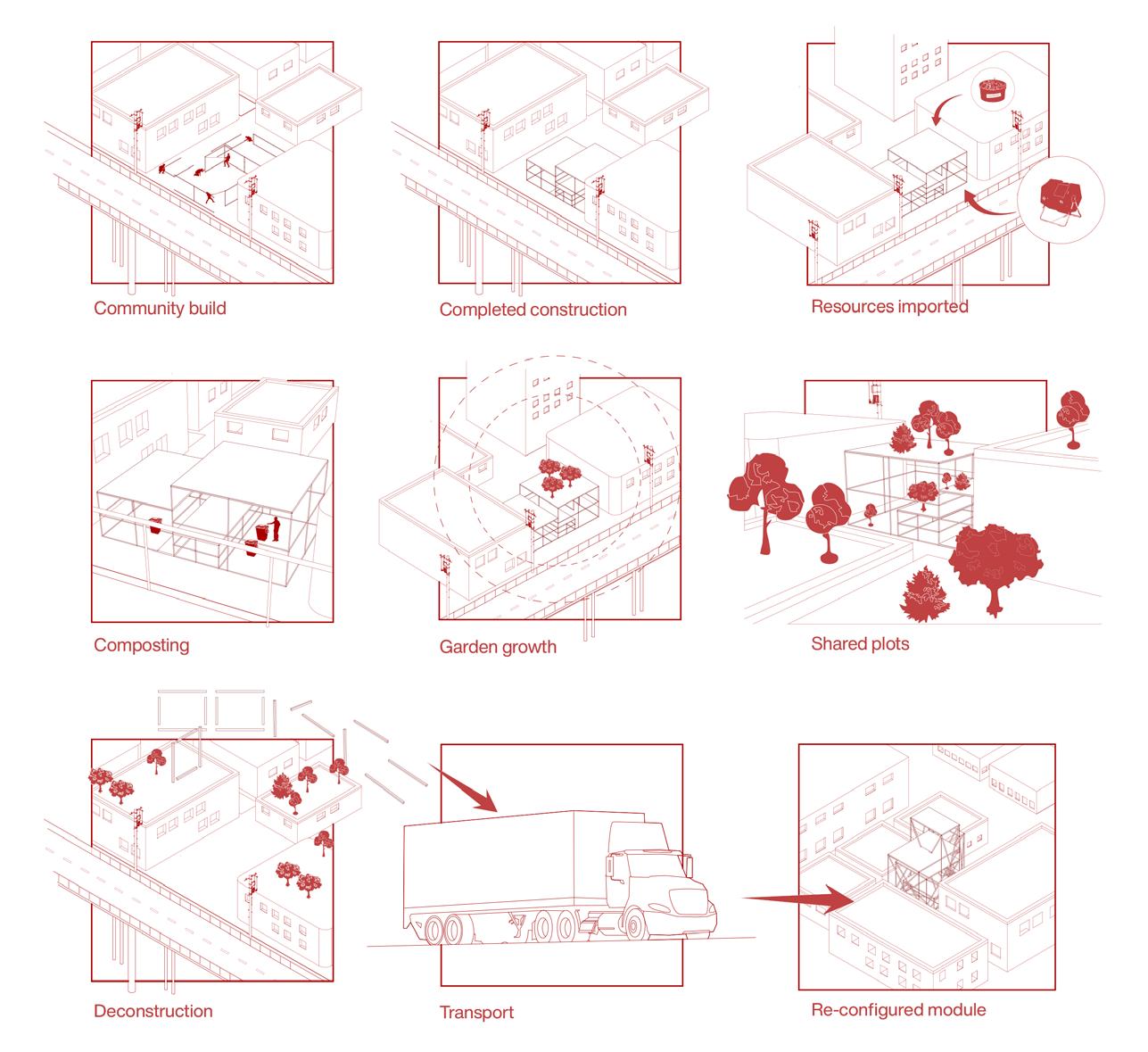 Community build

Completed construction

Resources imported

Composting

Garden growth

Shared plots

Deconstruction

Transport

Re-configured module