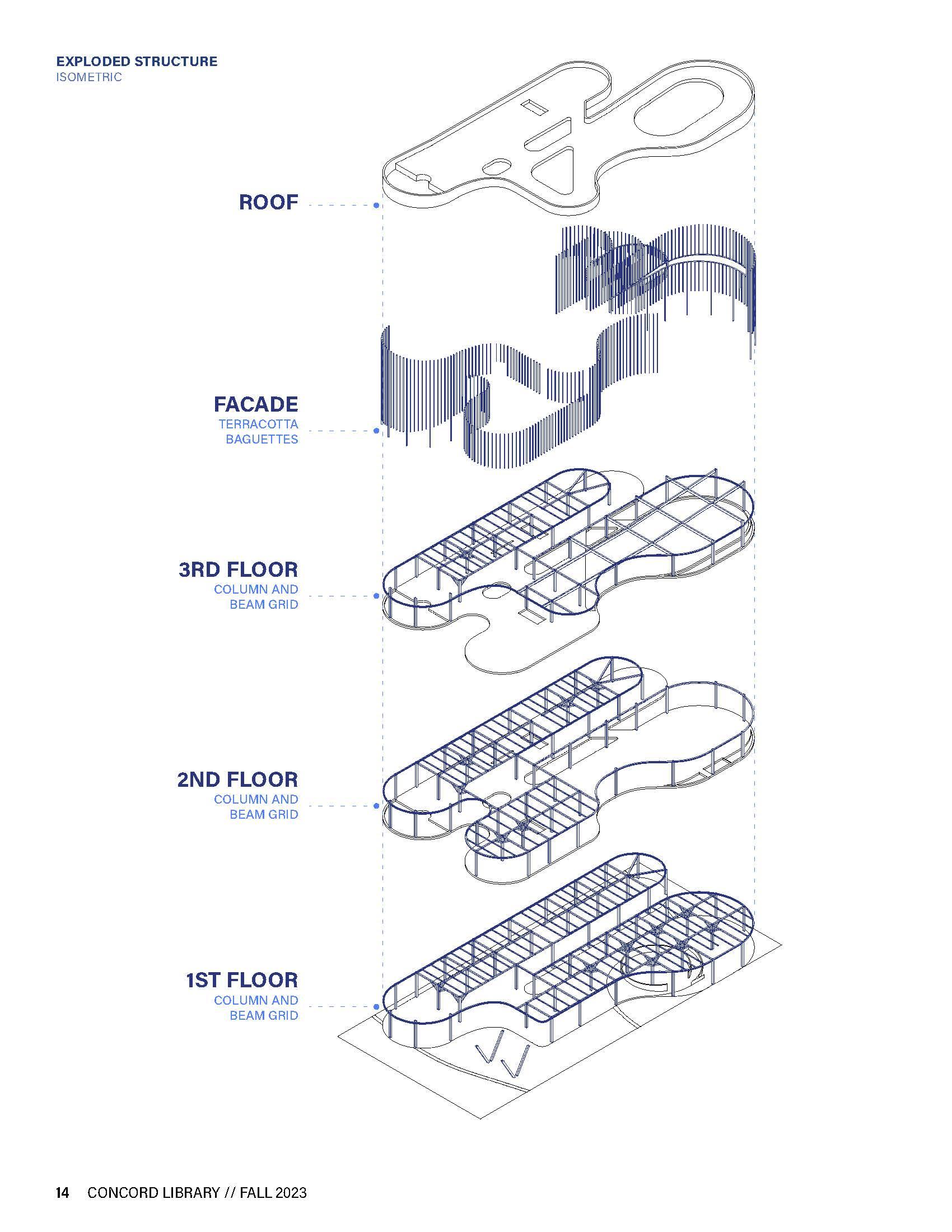 EXPLODED STRUCTURE
ISOMETRIC

ROOF

FACADE
TERRACOTTA BAGUETTES

3RD FLOOR
COLUMN AND BEAM GRID

2ND FLOOR
COLUMN AND BEAM GRID

1ST FLOOR
COLUMN AND BEAM GRID

14 CONCORD LIBRARY // FALL 2023