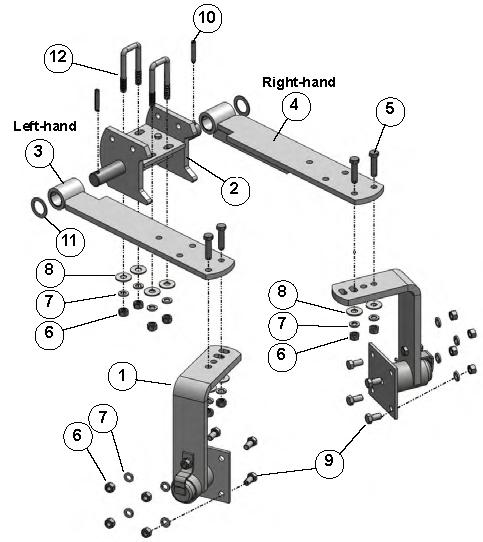 10
12
Right-hand
4
5
Left-hand
3
2
11
8
7
6
8
7
6
1
7
6
9