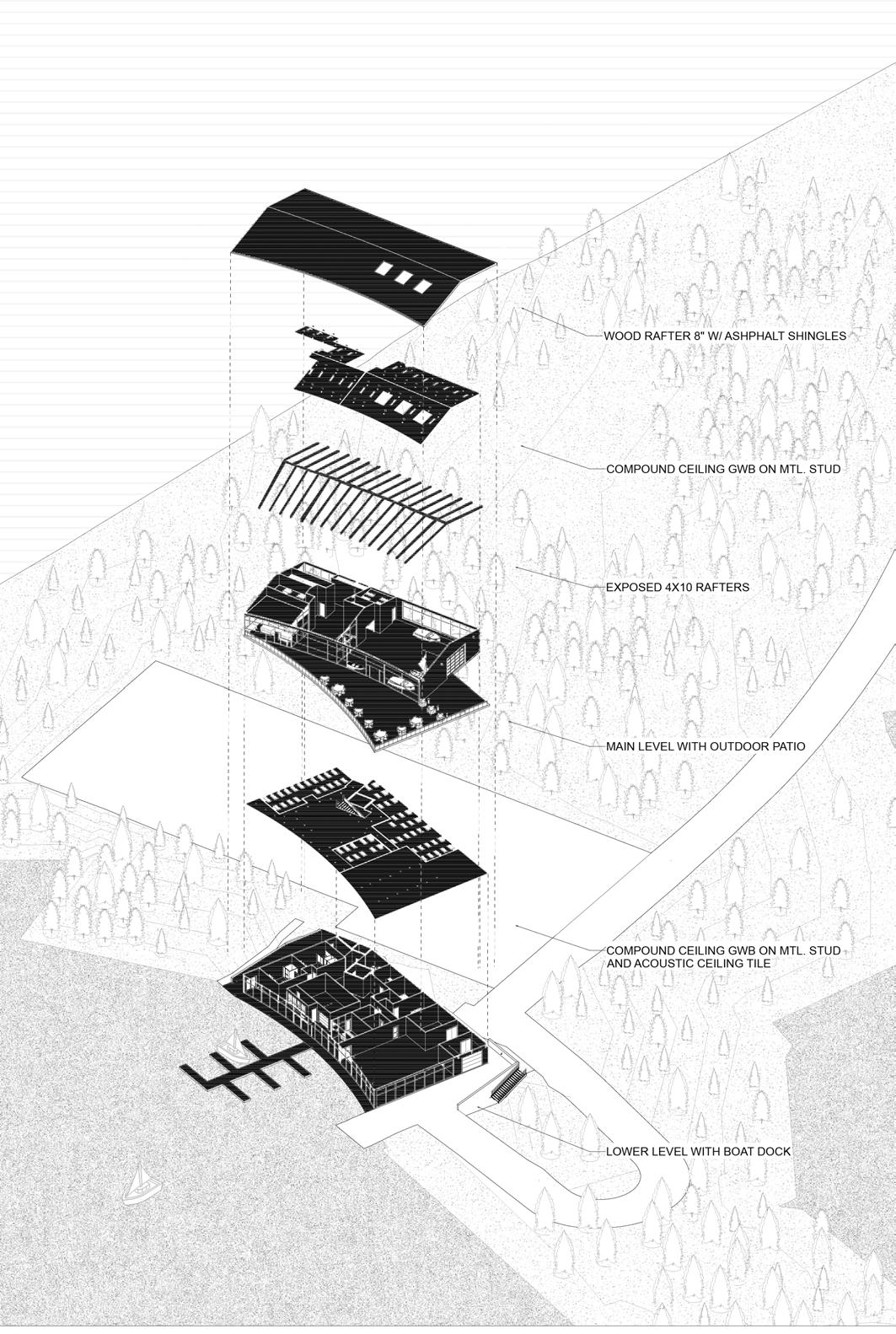 WOOD RAFTER 8" W/ ASHPHALT SHINGLES

COMPOUND CEILING GWB ON MTL. STUD

EXPOSED 4X10 RAFTERS

MAIN LEVEL WITH OUTDOOR PATIO

COMPOUND CEILING GWB ON MTL. STUD AND ACOUSTIC CEILING TILE

LOWER LEVEL WITH BOAT DOCK