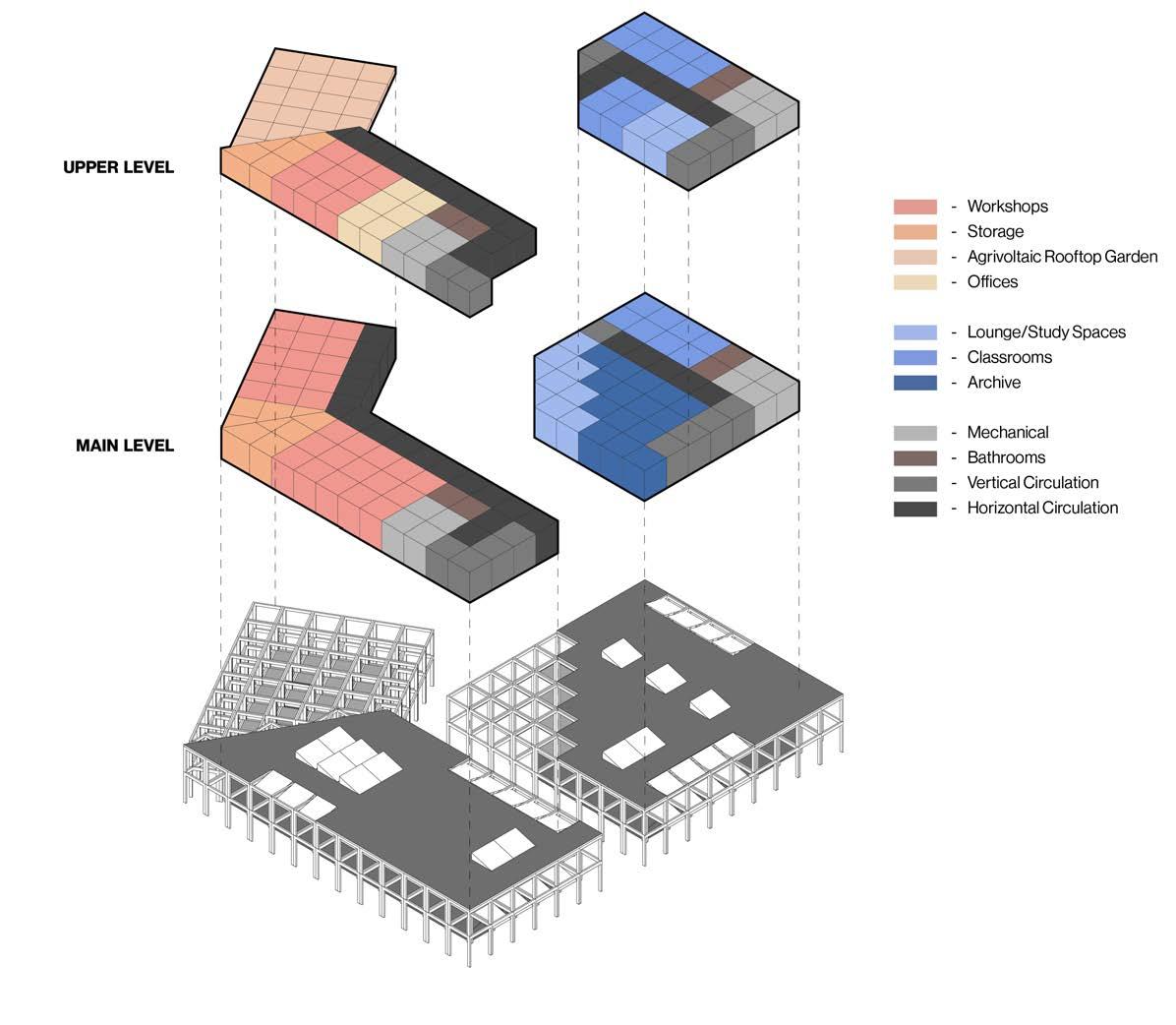 UPPER LEVEL

MAIN LEVEL

- Workshops
- Storage
- Agrivoltaic Rooftop Garden
- Offices

- Lounge/Study Spaces
- Classrooms
- Archive

- Mechanical
- Bathrooms
- Vertical Circulation
- Horizontal Circulation