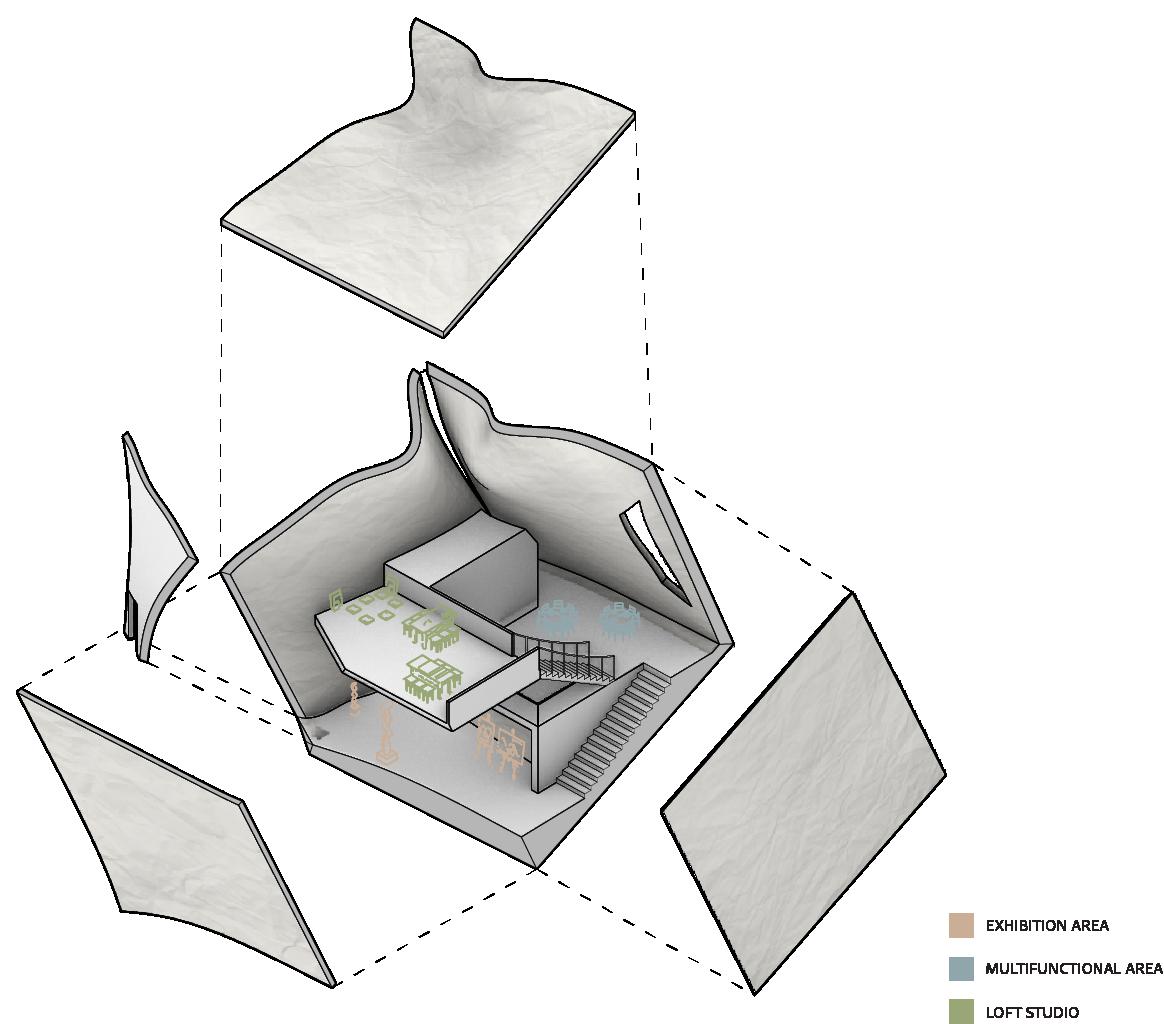 EXHIBITION AREA

MULTIFUNCTIONAL AREA

LOFT STUDIO