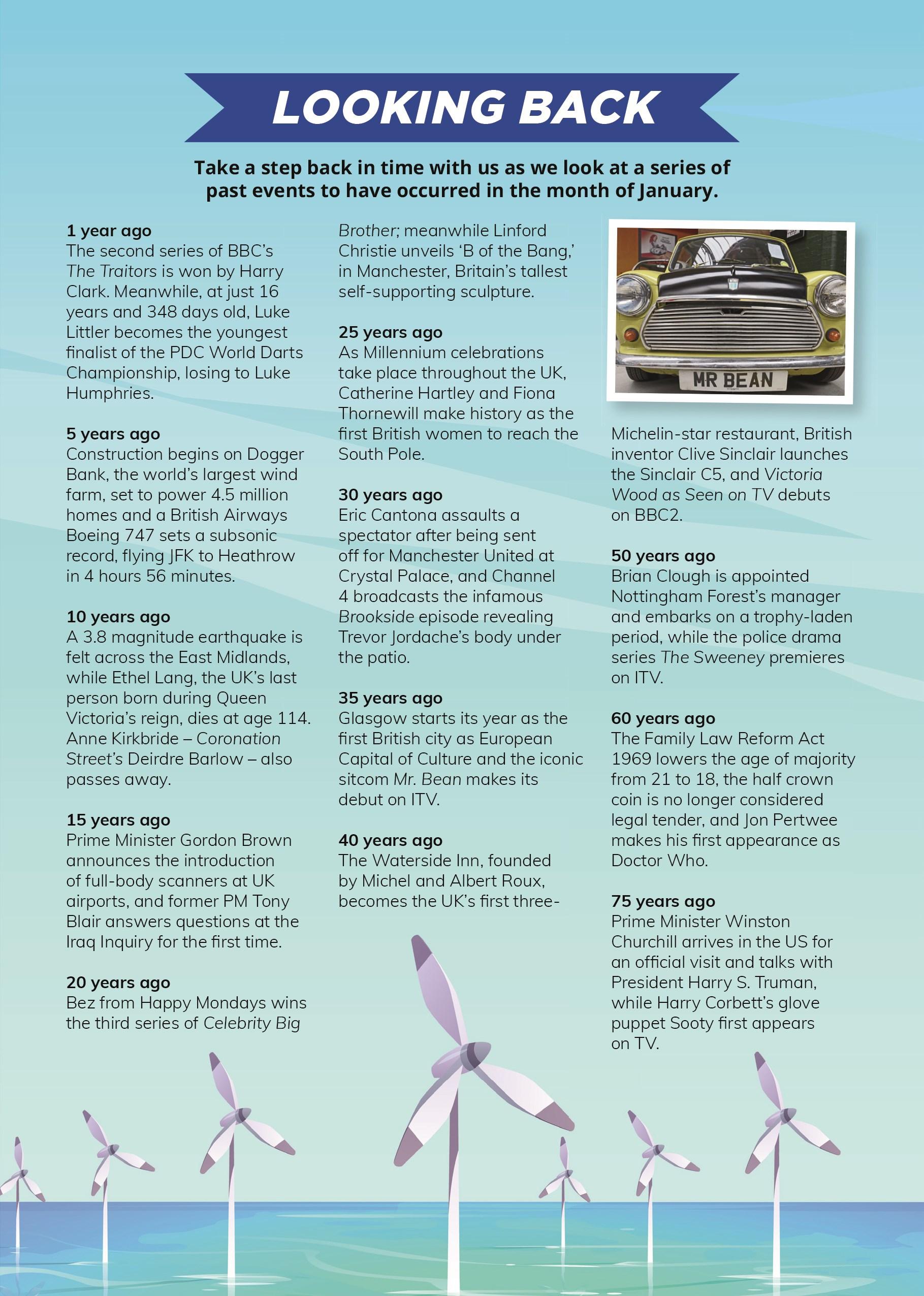 LOOKING BACK

Take a step back in time with us as we look at a series of past events to have occurred in the month of January.

1 year ago
The second series of BBC's The Traitors is won by Harry Clark. Meanwhile, at just 16 years and 348 days old, Luke Littler becomes the youngest finalist of the PDC World Darts Championship, losing to Luke Humphries.

5 years ago
Construction begins on Dogger Bank, the world's largest wind farm, set to power 4.5 million homes and a British Airways Boeing 747 sets a subsonic record, flying JFK to Heathrow in 4 hours 56 minutes.

10 years ago
A 3.8 magnitude earthquake is felt across the East Midlands, while Ethel Lang, the UK's last person born during Queen Victoria's reign, dies at age 114. Anne Kirkbride – Coronation Street's Deirdre Barlow – also passes away.

15 years ago
Prime Minister Gordon Brown announces the introduction of full-body scanners at UK airports, and former PM Tony Blair answers questions at the Iraq Inquiry for the first time.

20 years ago
Bez from Happy Mondays wins the third series of Celebrity Big Brother; meanwhile Linford Christie unveils 'B of the Bang,' in Manchester, Britain's tallest self-supporting sculpture.

25 years ago
As Millennium celebrations take place throughout the UK, Catherine Hartley and Fiona Thornewill make history as the first British women to reach the South Pole.

30 years ago
Eric Cantona assaults a spectator after being sent off for Manchester United at Crystal Palace, and Channel 4 broadcasts the infamous Brookside episode revealing Trevor Jordache's body under the patio.

35 years ago
Glasgow starts its year as the first British city as European Capital of Culture and the iconic sitcom Mr. Bean makes its debut on ITV.

40 years ago
The Waterside Inn, founded by Michel and Albert Roux, becomes the UK's first three-

MR BEAN

Michelin-star restaurant, British inventor Clive Sinclair launches the Sinclair C5, and Victoria Wood as Seen on TV debuts on BBC2.

50 years ago
Brian Clough is appointed Nottingham Forest's manager and embarks on a trophy-laden period, while the police drama series The Sweeney premieres on ITV.

60 years ago
The Family Law Reform Act 1969 lowers the age of majority from 21 to 18, the half crown coin is no longer considered legal tender, and Jon Pertwee makes his first appearance as Doctor Who.

75 years ago
Prime Minister Winston Churchill arrives in the US for an official visit and talks with President Harry S. Truman, while Harry Corbett's glove puppet Sooty first appears on TV.