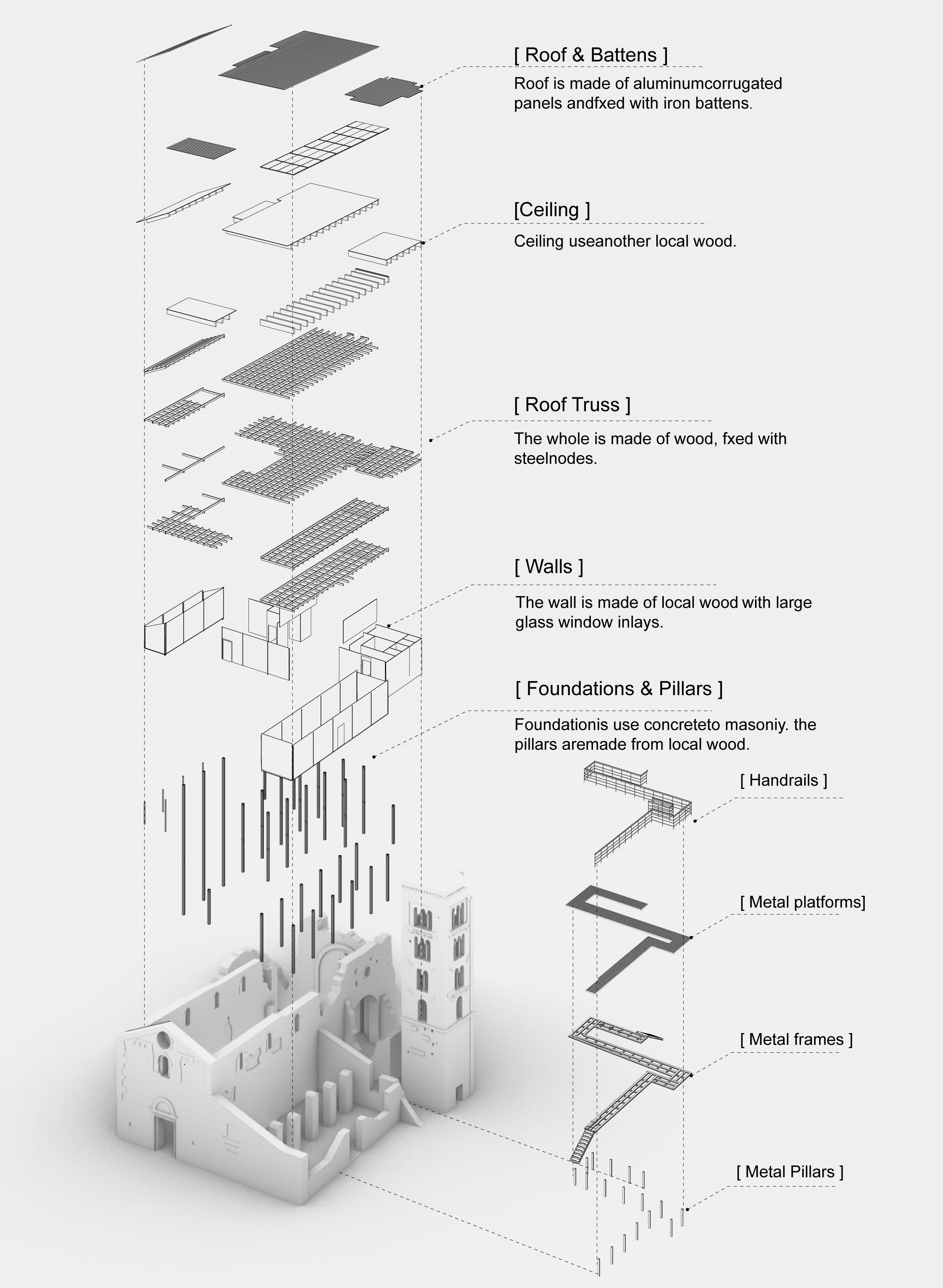 [ Roof & Battens ]

Roof is made of aluminumcorrugated panels andfxed with iron battens.

[Ceiling ]

Ceiling useanother local wood.

[ Roof Truss ]

The whole is made of wood, fxed with steelnodes.

[ Walls ]

The wall is made of local wood with large glass window inlays.

[ Foundations & Pillars ]

Foundationis use concreteto masoniy. the pillars aremade from local wood.

[ Handrails ]

[ Metal platforms]

[ Metal frames ]

[ Metal Pillars ]