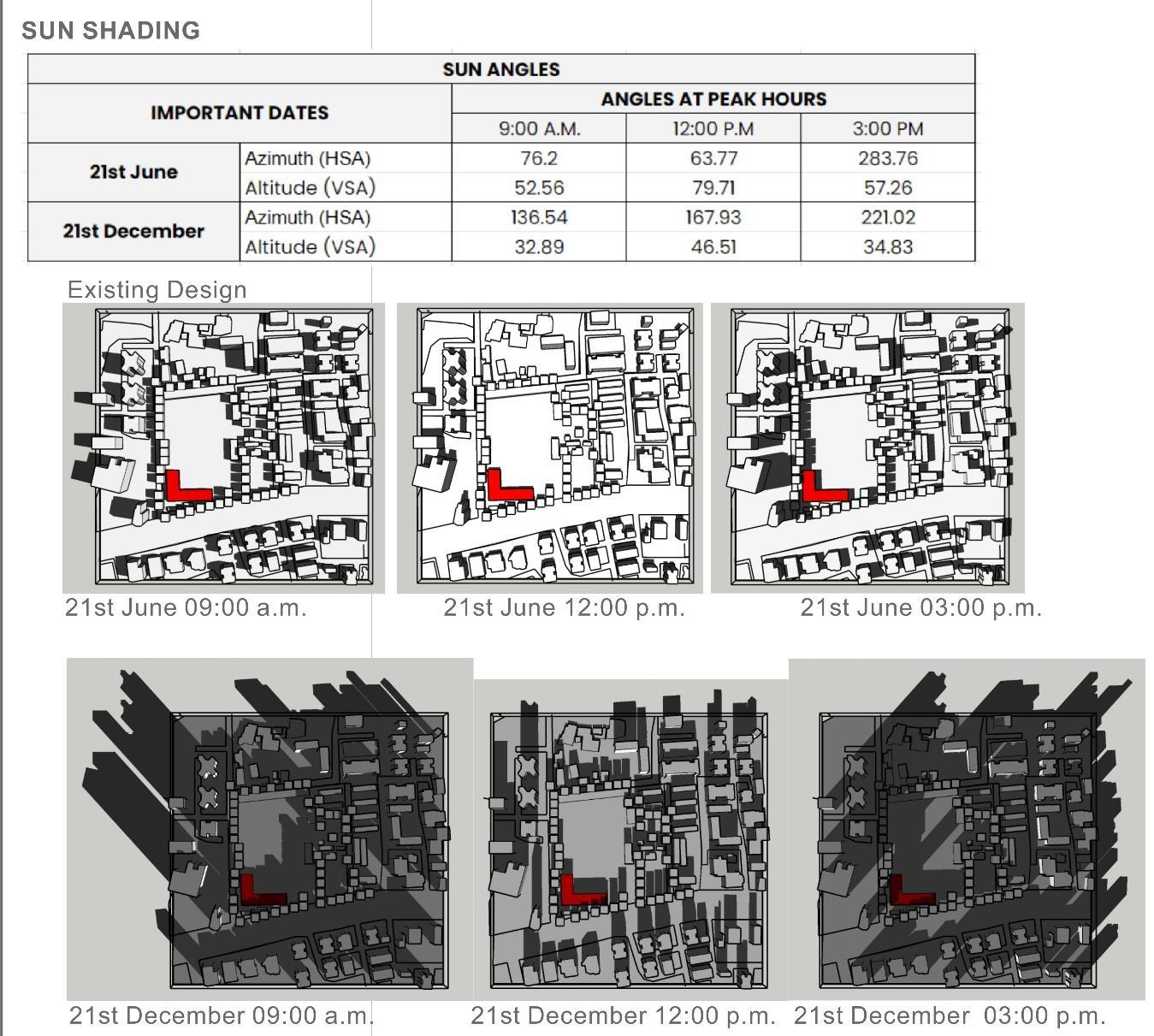 SUN SHADING

| SUN ANGLES | | | | |
|---|---|---|---|---|
| IMPORTANT DATES | | ANGLES AT PEAK HOURS | | |
| | | 9:00 A.M. | 12:00 P.M | 3:00 PM |
| 21st June | Azimuth (HSA) | 76.2 | 63.77 | 283.76 |
| | Altitude (VSA) | 52.56 | 79.71 | 57.26 |
| 21st December | Azimuth (HSA) | 136.54 | 167.93 | 221.02 |
| | Altitude (VSA) | 32.89 | 46.51 | 34.83 |

Existing Design

21st June 09:00 a.m.

21st June 12:00 p.m.

21st June 03:00 p.m.

21st December 09:00 a.m.

21st December 12:00 p.m.

21st December 03:00 p.m.