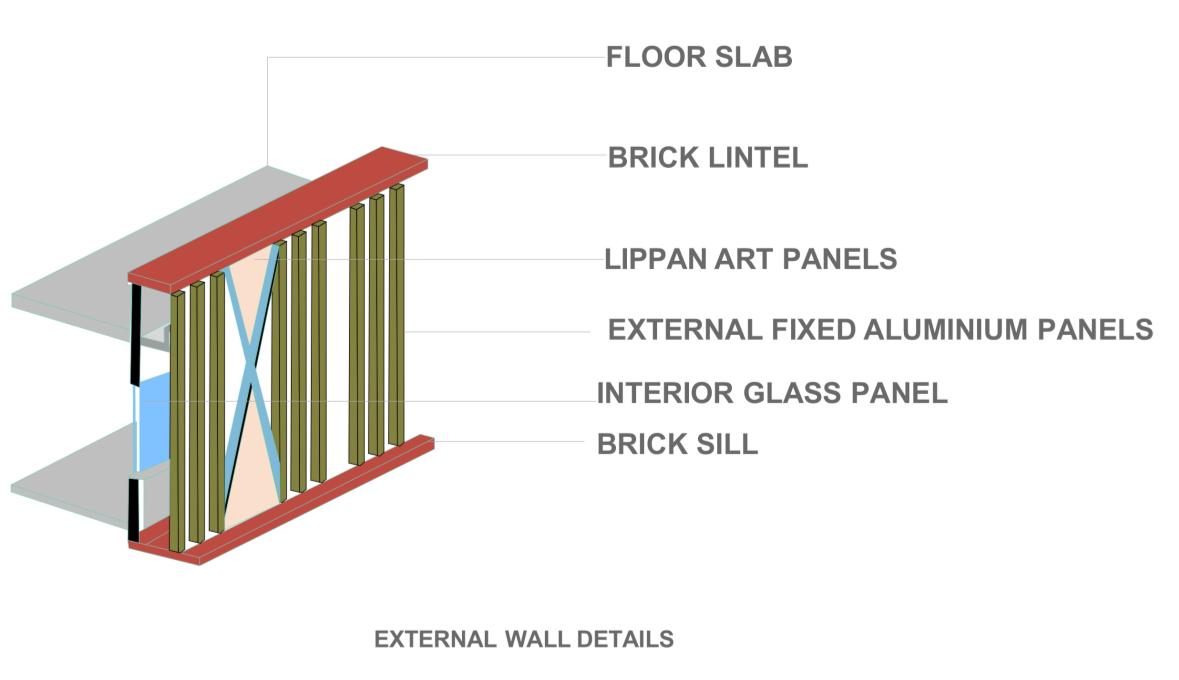 FLOOR SLAB

BRICK LINTEL

LIPPAN ART PANELS

EXTERNAL FIXED ALUMINIUM PANELS

INTERIOR GLASS PANEL

BRICK SILL

EXTERNAL WALL DETAILS