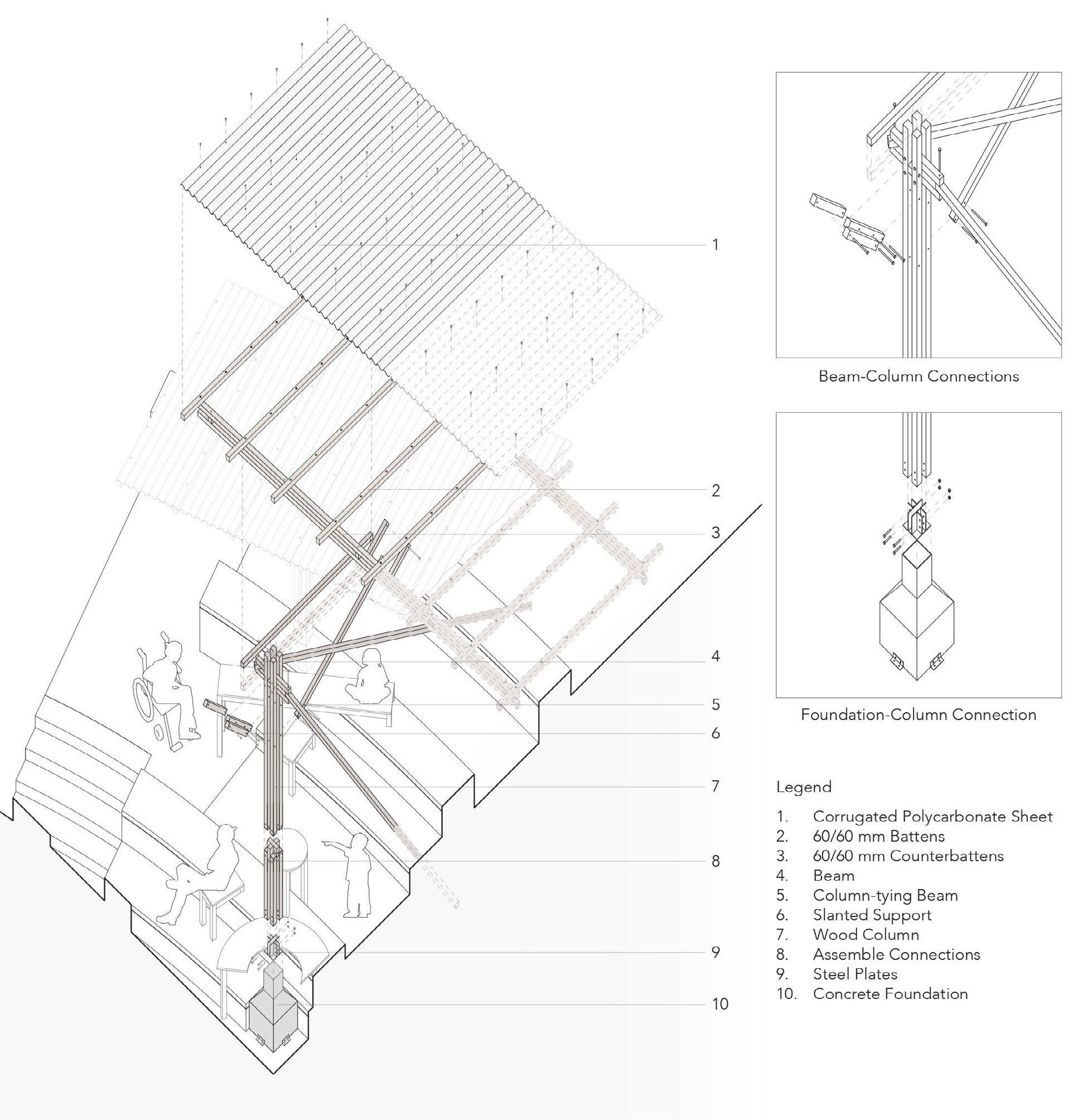 1

2

3

4

5

6

7

8

9

10

Beam-Column Connections

Foundation-Column Connection

Legend

1. Corrugated Polycarbonate Sheet
2. 60/60 mm Battens
3. 60/60 mm Counterbattens
4. Beam
5. Column-tying Beam
6. Slanted Support
7. Wood Column
8. Assemble Connections
9. Steel Plates
10. Concrete Foundation