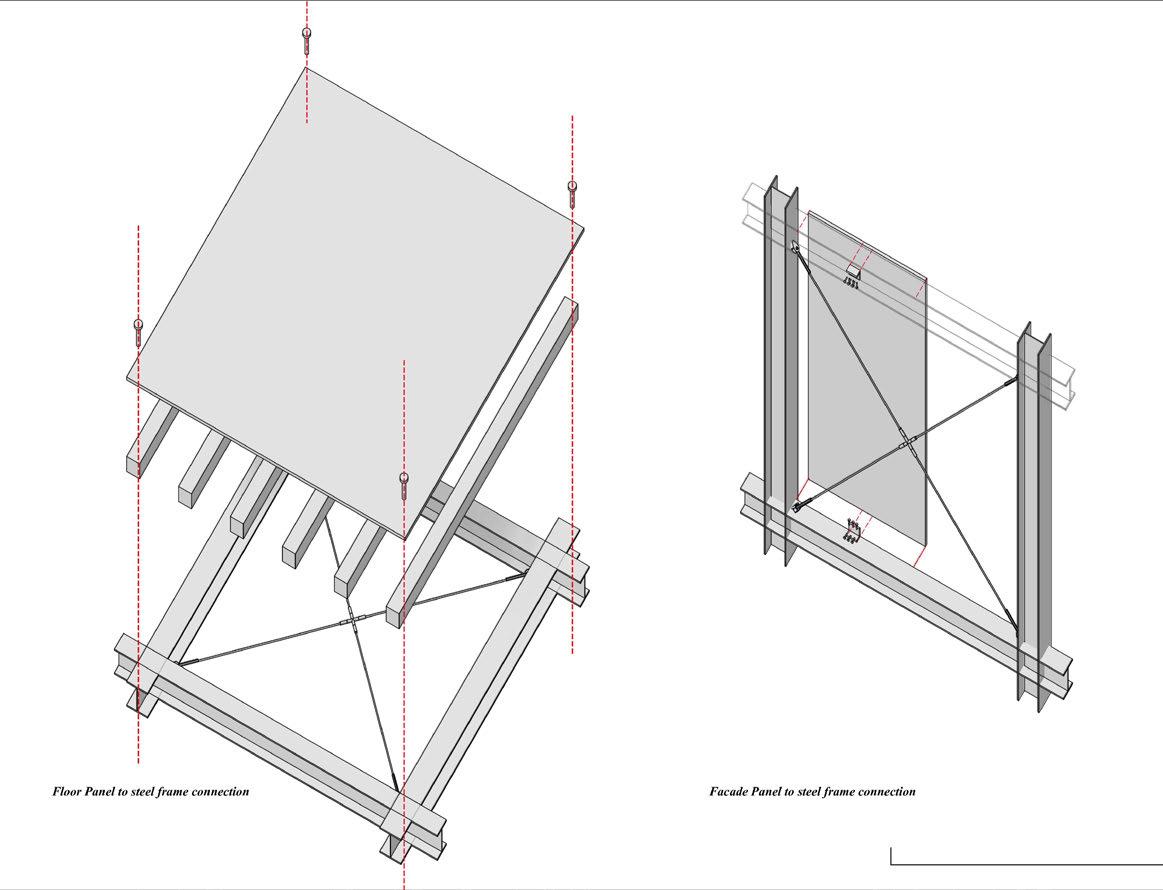 Floor Panel to steel frame connection

Facade Panel to steel frame connection