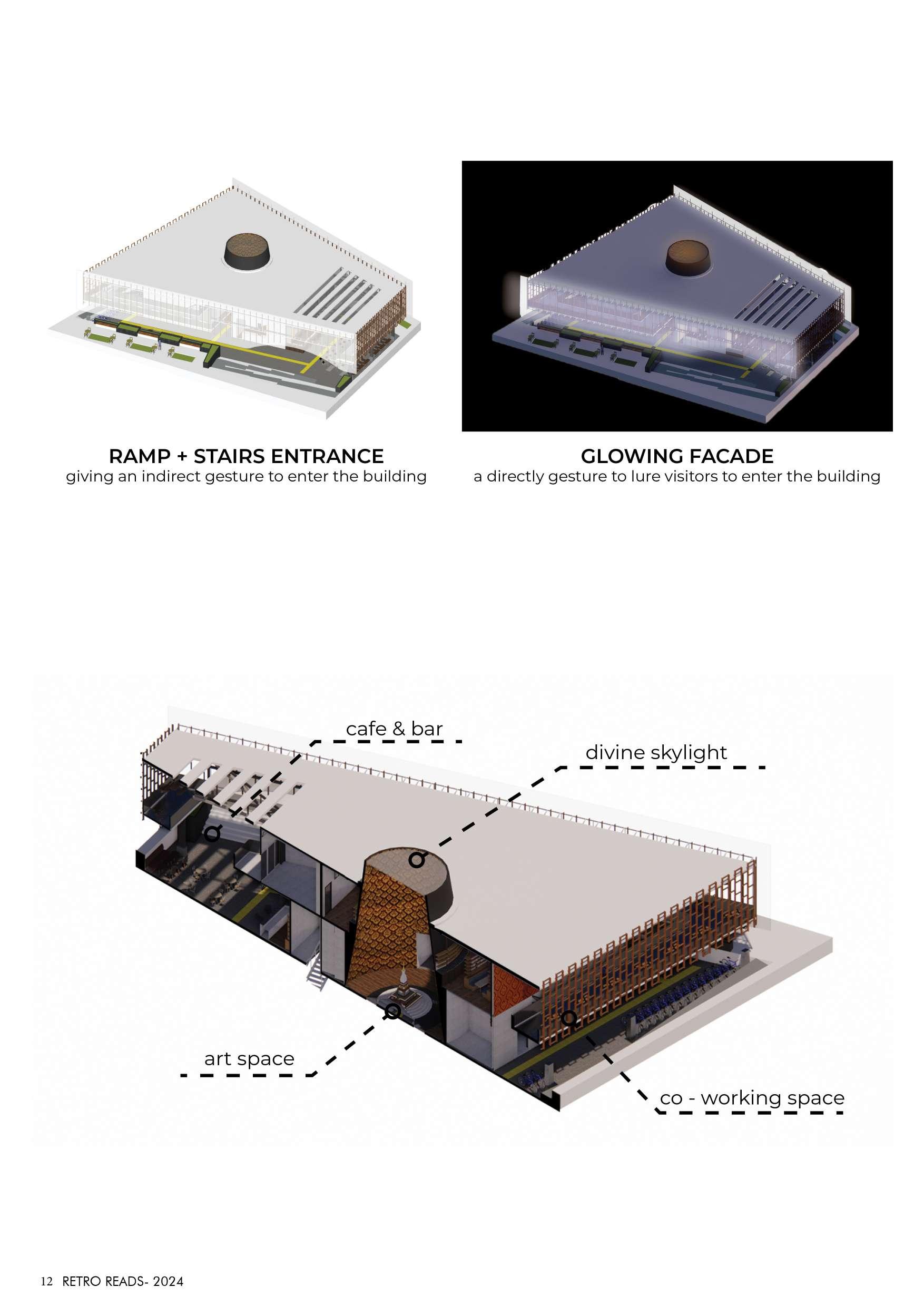 RAMP + STAIRS ENTRANCE
giving an indirect gesture to enter the building

GLOWING FACADE
a directly gesture to lure visitors to enter the building

cafe & bar

divine skylight

art space

co - working space

12 RETRO READS- 2024