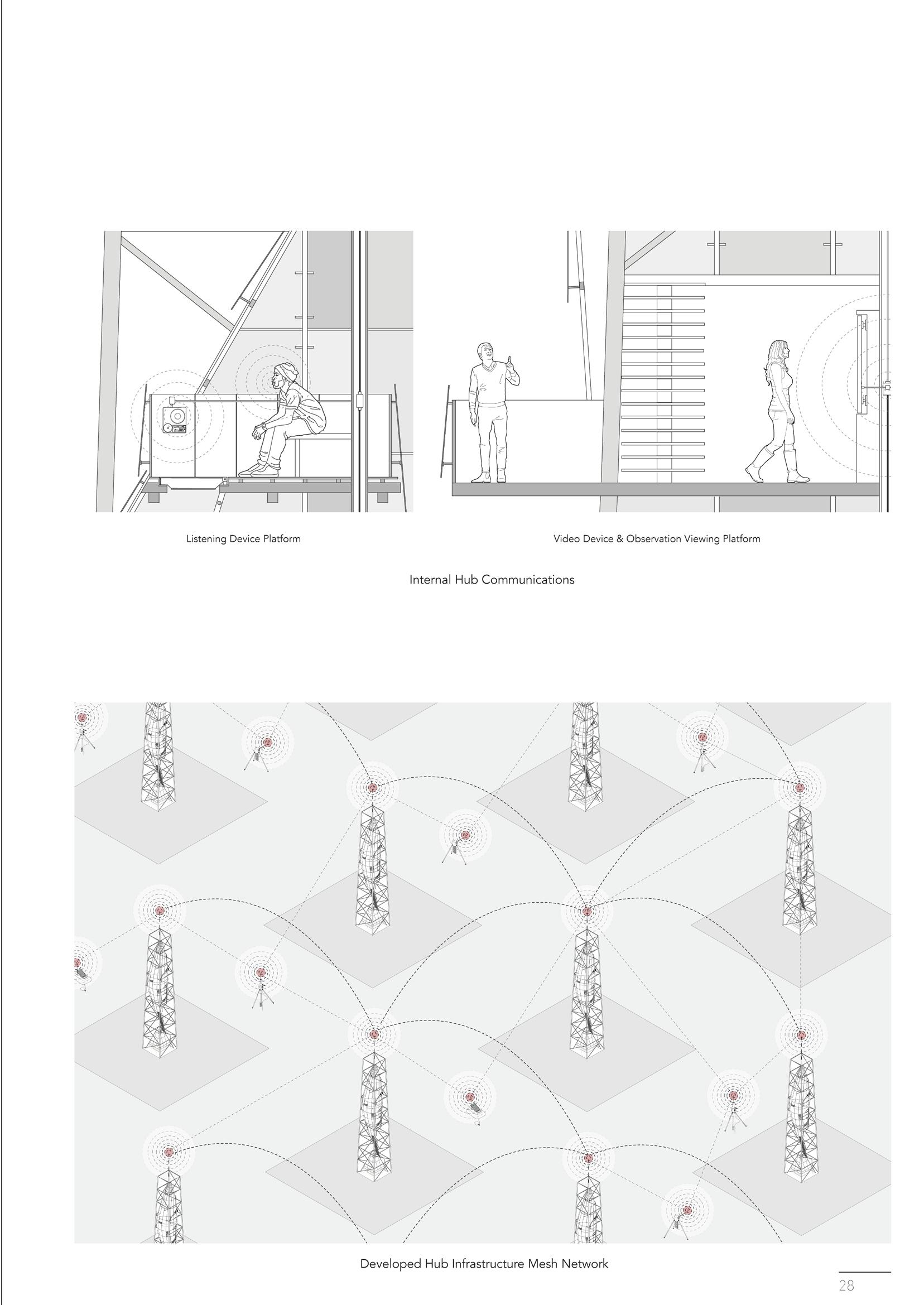 Listening Device Platform

Video Device & Observation Viewing Platform

Internal Hub Communications

Developed Hub Infrastructure Mesh Network

28