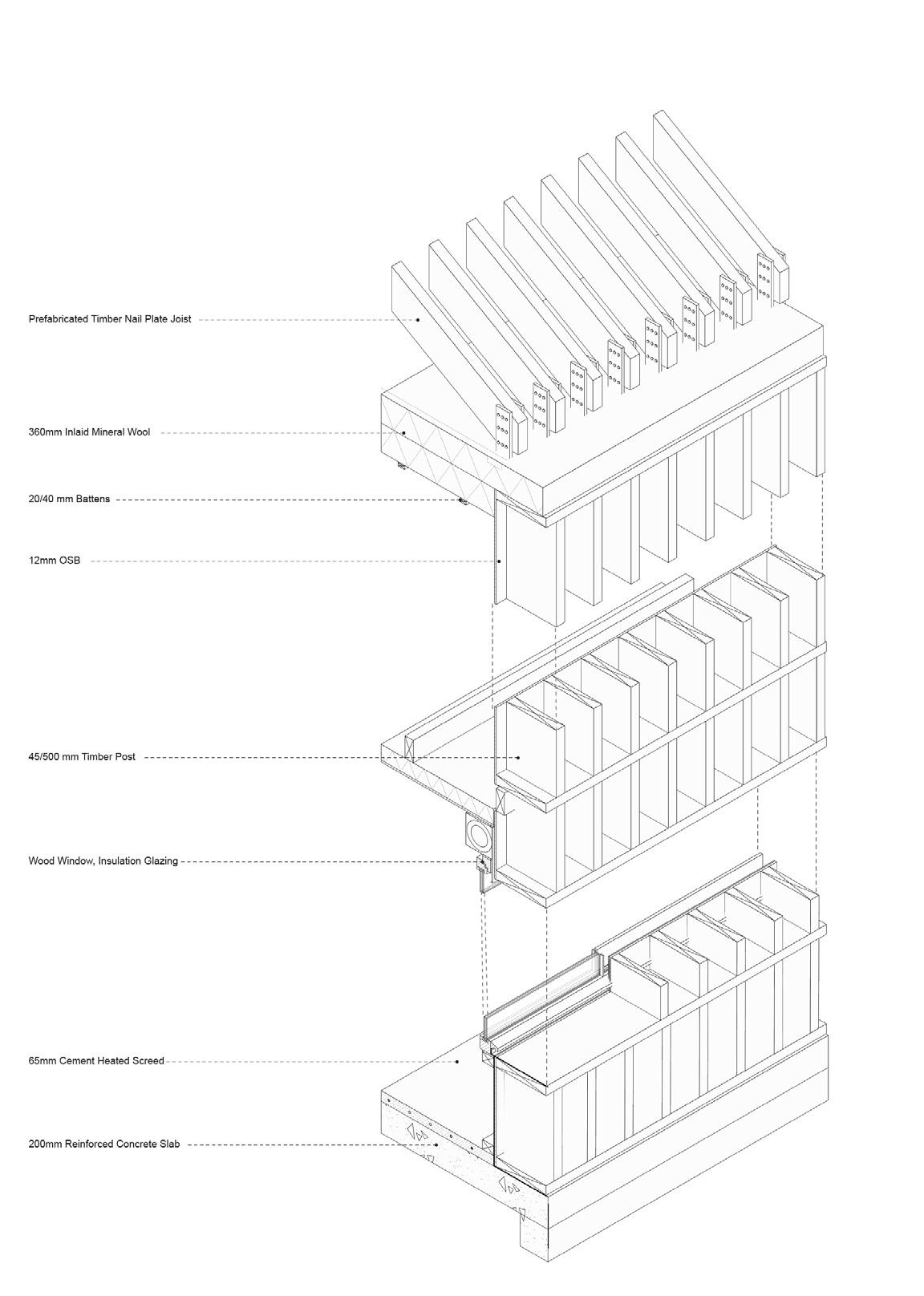 Prefabricated Timber Nail Plate Joist

360mm Inlaid Mineral Wool

20/40 mm Battens

12mm OSB

45/500 mm Timber Post

Wood Window, Insulation Glazing

65mm Cement Heated Screed

200mm Reinforced Concrete Slab