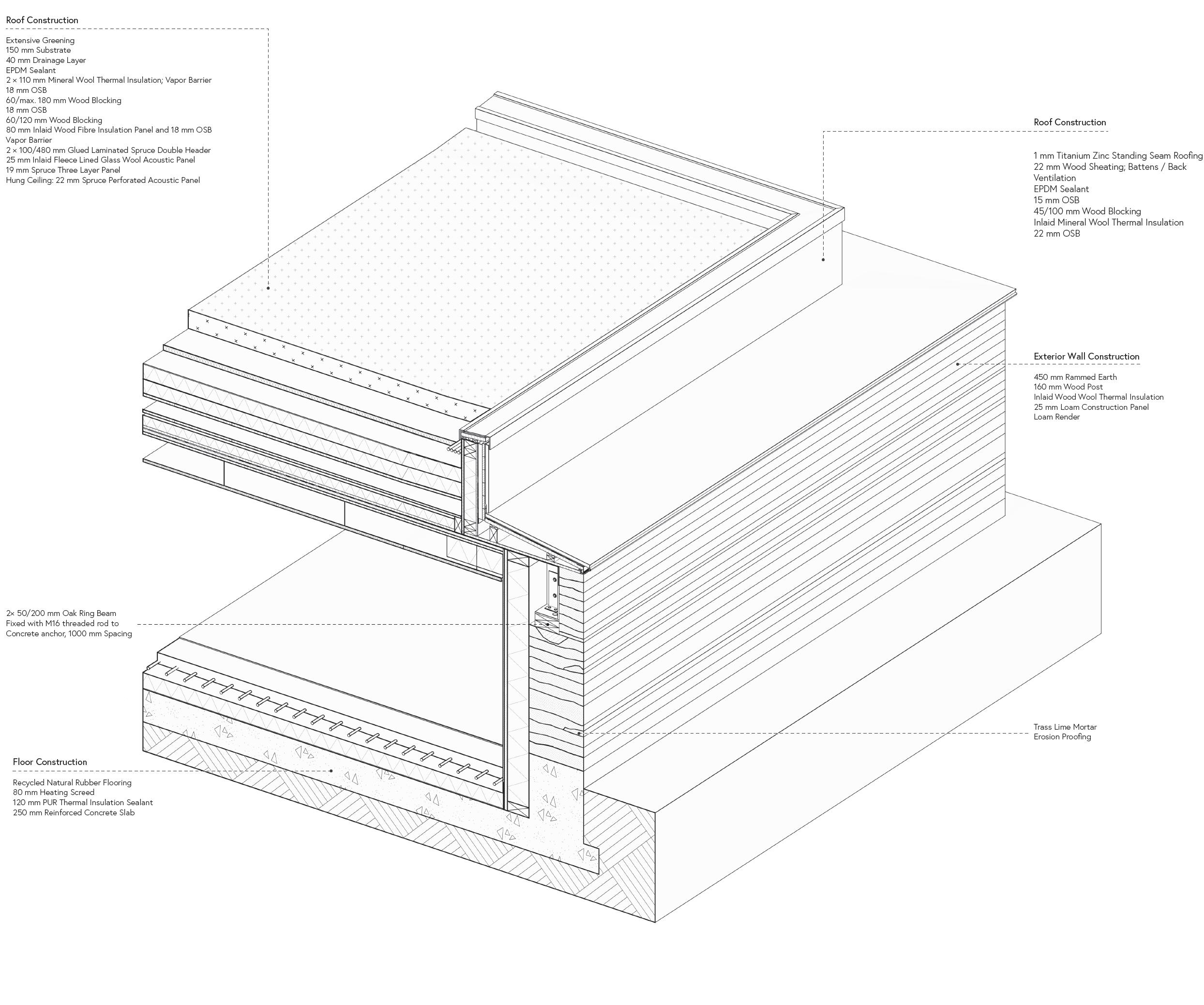 Roof Construction

Extensive Greening
150 mm Substrate
40 mm Drainage Layer
EPDM Sealant
2 × 110 mm Mineral Wool Thermal Insulation; Vapor Barrier
18 mm OSB
60/max. 180 mm Wood Blocking
18 mm OSB
60/120 mm Wood Blocking
80 mm Inlaid Wood Fibre Insulation Panel and 18 mm OSB
Vapor Barrier
2 × 100/480 mm Glued Laminated Spruce Double Header
25 mm Inlaid Fleece Lined Glass Wool Acoustic Panel
19 mm Spruce Three Layer Panel
Hung Ceiling: 22 mm Spruce Perforated Acoustic Panel

Roof Construction

1 mm Titanium Zinc Standing Seam Roofing
22 mm Wood Sheating; Battens / Back Ventilation
EPDM Sealant
15 mm OSB
45/100 mm Wood Blocking
Inlaid Mineral Wool Thermal Insulation
22 mm OSB

Exterior Wall Construction

450 mm Rammed Earth
160 mm Wood Post
Inlaid Wood Wool Thermal Insulation
25 mm Loam Construction Panel
Loam Render

2× 50/200 mm Oak Ring Beam
Fixed with M16 threaded rod to
Concrete anchor, 1000 mm Spacing

Trass Lime Mortar
Erosion Proofing

Floor Construction

Recycled Natural Rubber Flooring
80 mm Heating Screed
120 mm PUR Thermal Insulation Sealant
250 mm Reinforced Concrete Slab