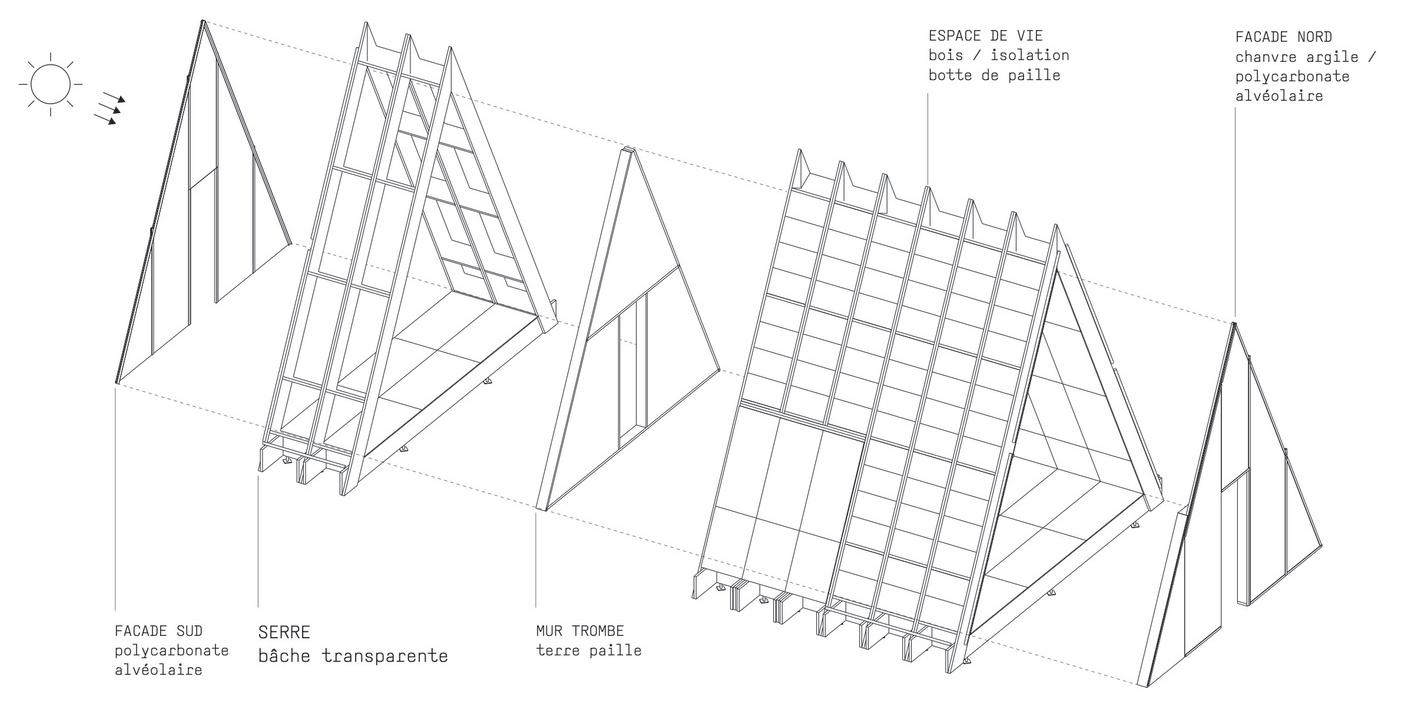 ESPACE DE VIE
bois / isolation
botte de paille

FACADE NORD
chanvre argile /
polycarbonate
alvéolaire

FACADE SUD
polycarbonate
alvéolaire

SERRE
bâche transparente

MUR TROMBE
terre paille