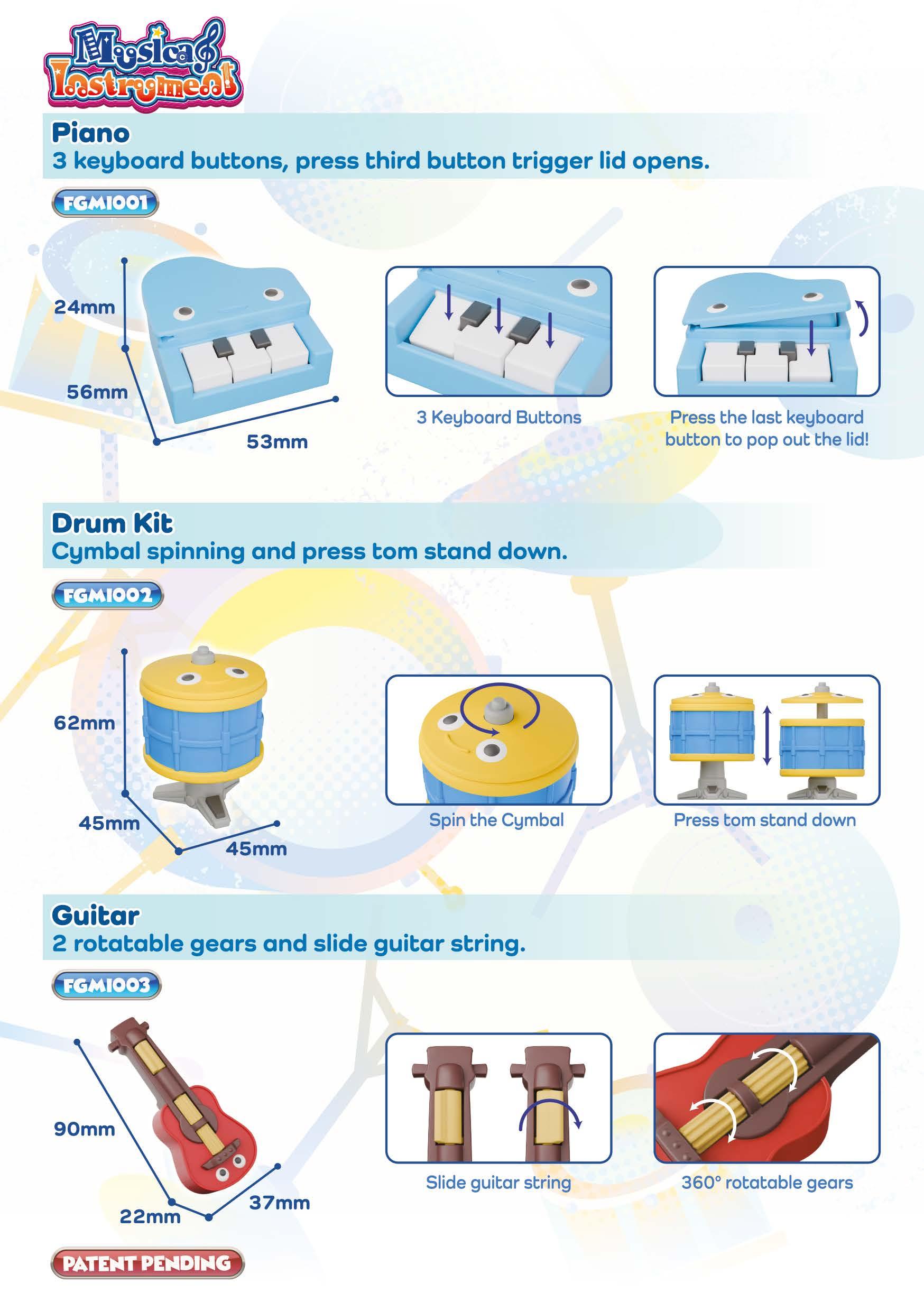 Musical Instrument

Piano
3 keyboard buttons, press third button trigger lid opens.

FGMI001

24mm
56mm
53mm

3 Keyboard Buttons

Press the last keyboard button to pop out the lid!

Drum Kit
Cymbal spinning and press tom stand down.

FGMI002

62mm
45mm
45mm

Spin the Cymbal

Press tom stand down

Guitar
2 rotatable gears and slide guitar string.

FGMI003

90mm
22mm
37mm

Slide guitar string

360° rotatable gears

PATENT PENDING