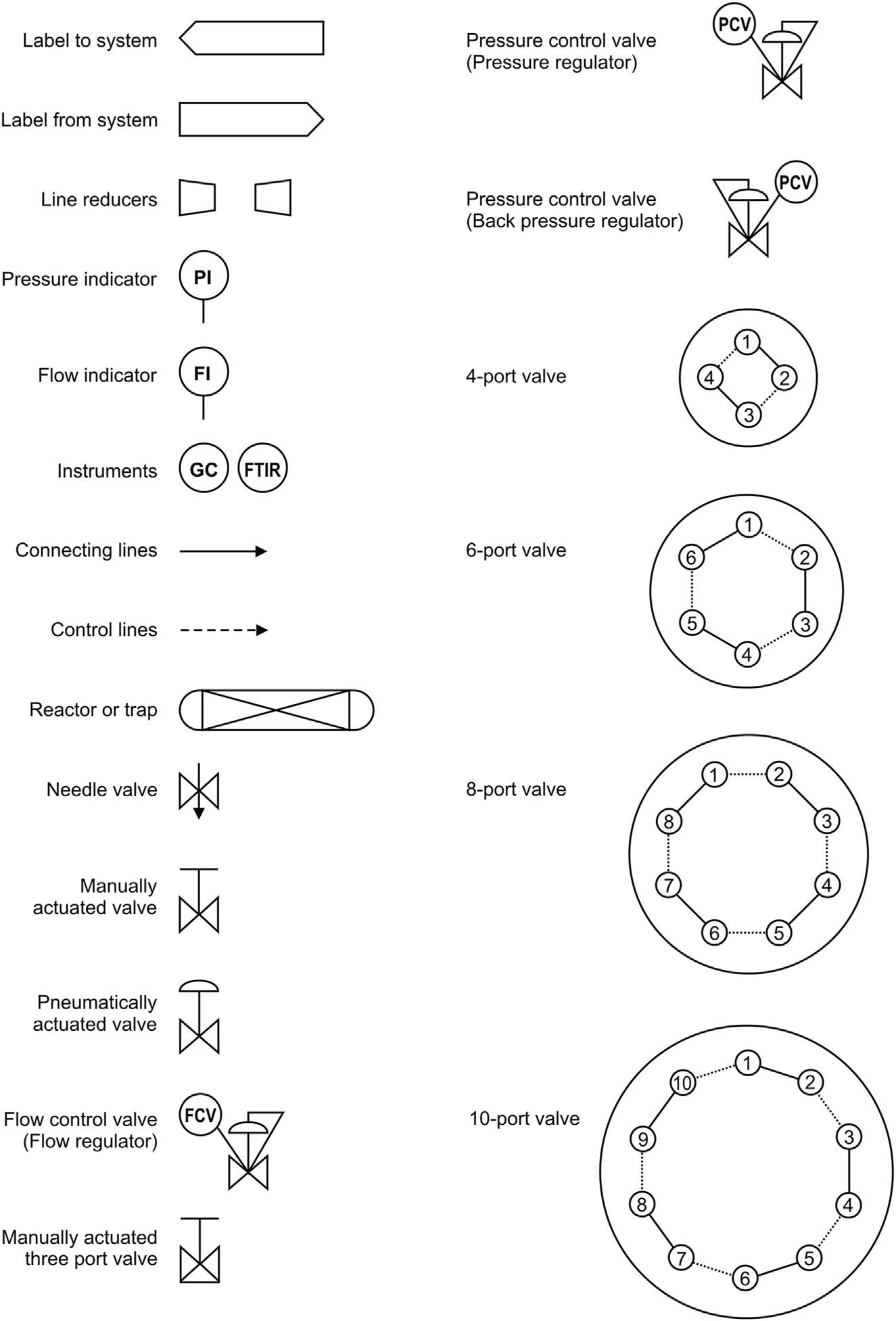 Label to system

Label from system

Line reducers

Pressure indicator PI

Flow indicator FI

Instruments GC FTIR

Connecting lines

Control lines

Reactor or trap

Needle valve

Manually actuated valve

Pneumatically actuated valve

Flow control valve (Flow regulator) FCV

Manually actuated three port valve

Pressure control valve (Pressure regulator) PCV

Pressure control valve (Back pressure regulator) PCV

4-port valve 1 2 3 4

6-port valve 1 2 3 4 5 6

8-port valve 1 2 3 4 5 6 7 8

10-port valve 1 2 3 4 5 6 7 8 9 10