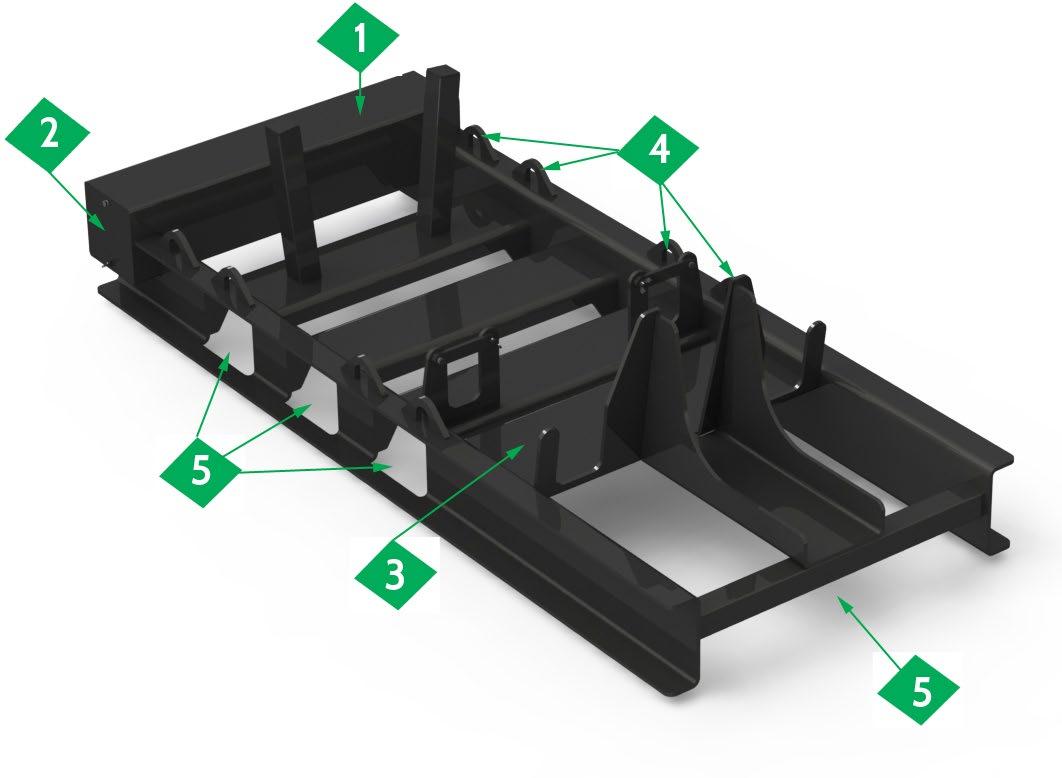 1
2
4
5
3
5