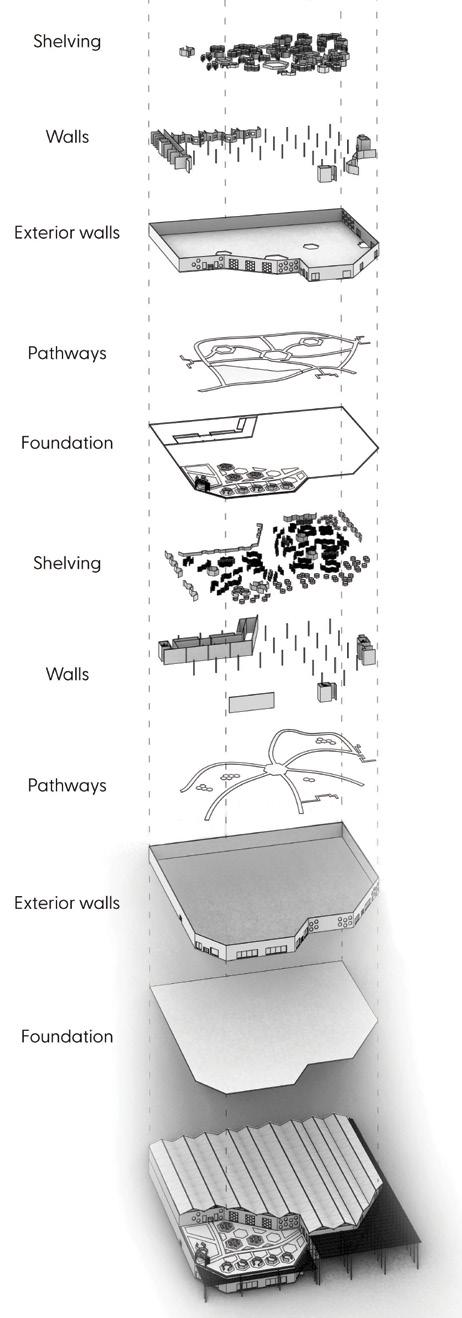 Shelving

Walls

Exterior walls

Pathways

Foundation

Shelving

Walls

Pathways

Exterior walls

Foundation