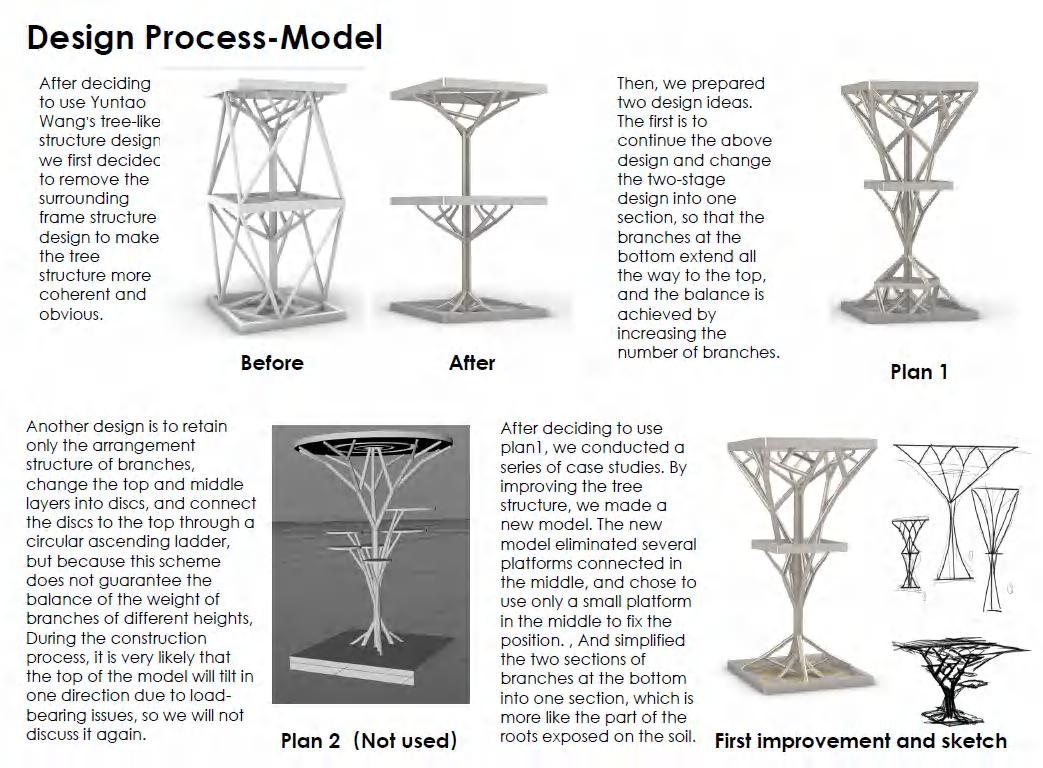 Design Process-Model

After deciding to use Yuntao Wang's tree-like structure design we first decided to remove the surrounding frame structure design to make the tree structure more coherent and obvious.

Before

After

Then, we prepared two design ideas. The first is to continue the above design and change the two-stage design into one section, so that the branches at the bottom extend all the way to the top, and the balance is achieved by increasing the number of branches.

Plan 1

Another design is to retain only the arrangement structure of branches, change the top and middle layers into discs, and connect the discs to the top through a circular ascending ladder, but because this scheme does not guarantee the balance of the weight of branches of different heights, During the construction process, it is very likely that the top of the model will tilt in one direction due to load-bearing issues, so we will not discuss it again.

Plan 2 (Not used)

After deciding to use plan1, we conducted a series of case studies. By improving the tree structure, we made a new model. The new model eliminated several platforms connected in the middle, and chose to use only a small platform in the middle to fix the position. , And simplified the two sections of branches at the bottom into one section, which is more like the part of the roots exposed on the soil.

First improvement and sketch