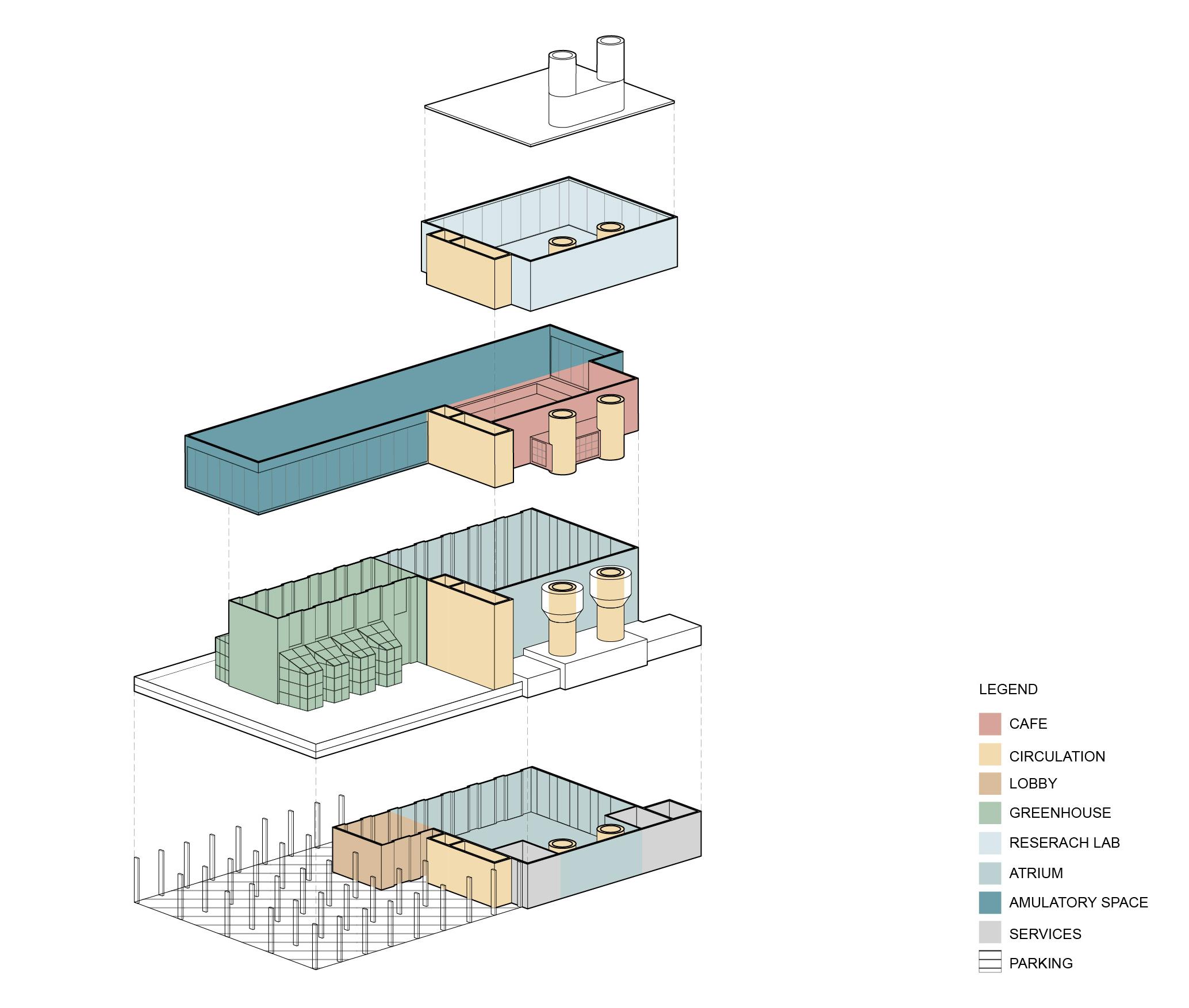 LEGEND

CAFE

CIRCULATION

LOBBY

GREENHOUSE

RESERACH LAB

ATRIUM

AMULATORY SPACE

SERVICES

PARKING