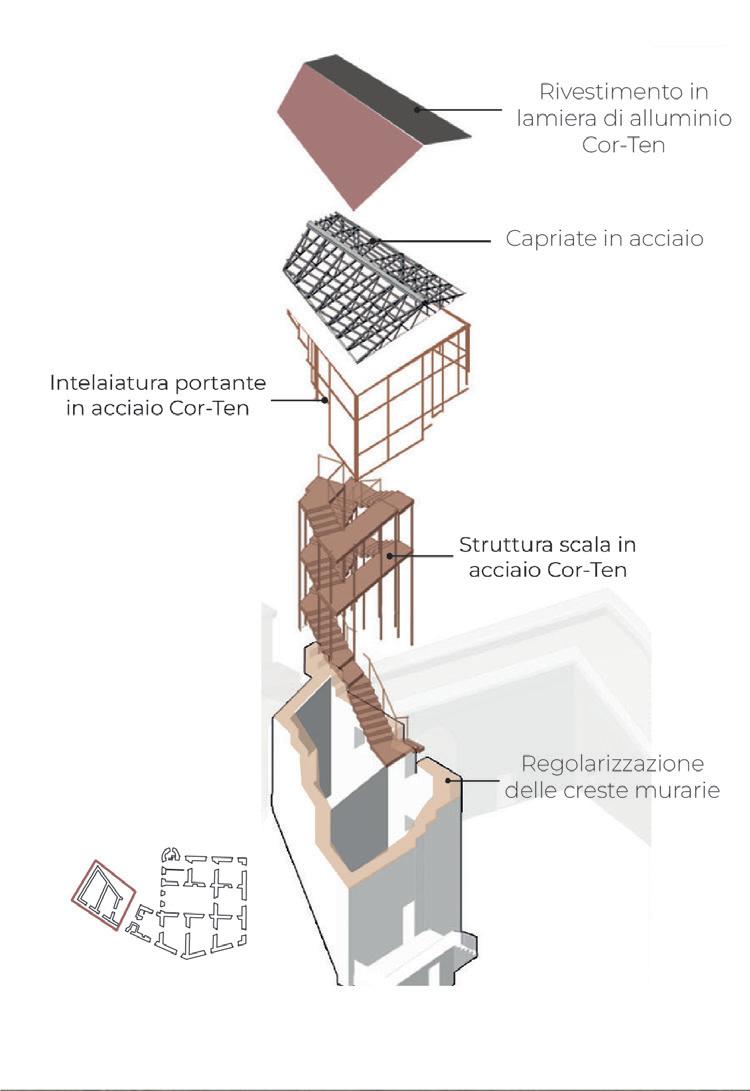 Rivestimento in lamiera di alluminio Cor-Ten

Capriate in acciaio

Intelaiatura portante in acciaio Cor-Ten

Struttura scala in acciaio Cor-Ten

Regolarizzazione delle creste murarie